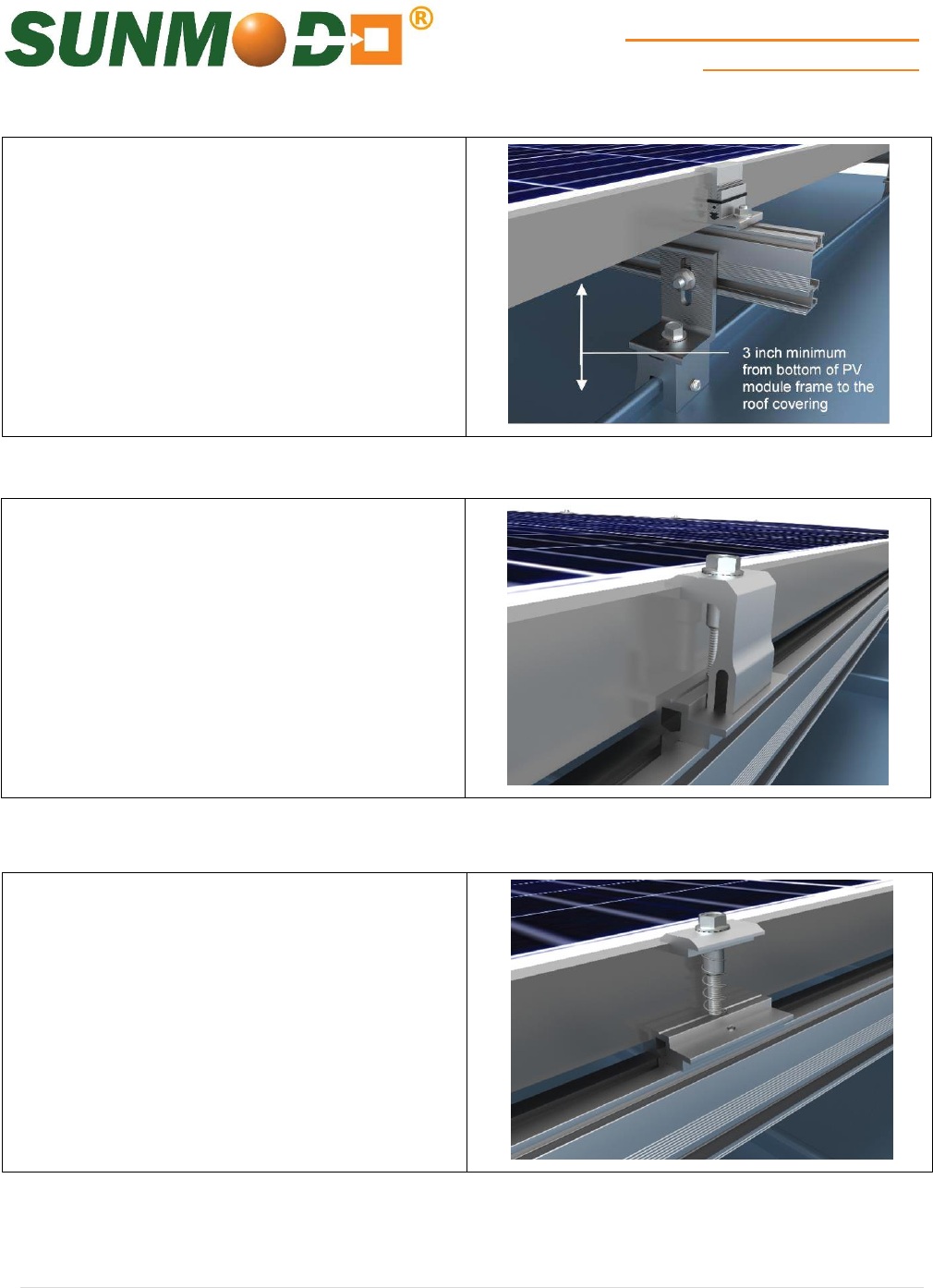 SUNMODO®

3 inch minimum from bottom of PV module frame to the roof covering