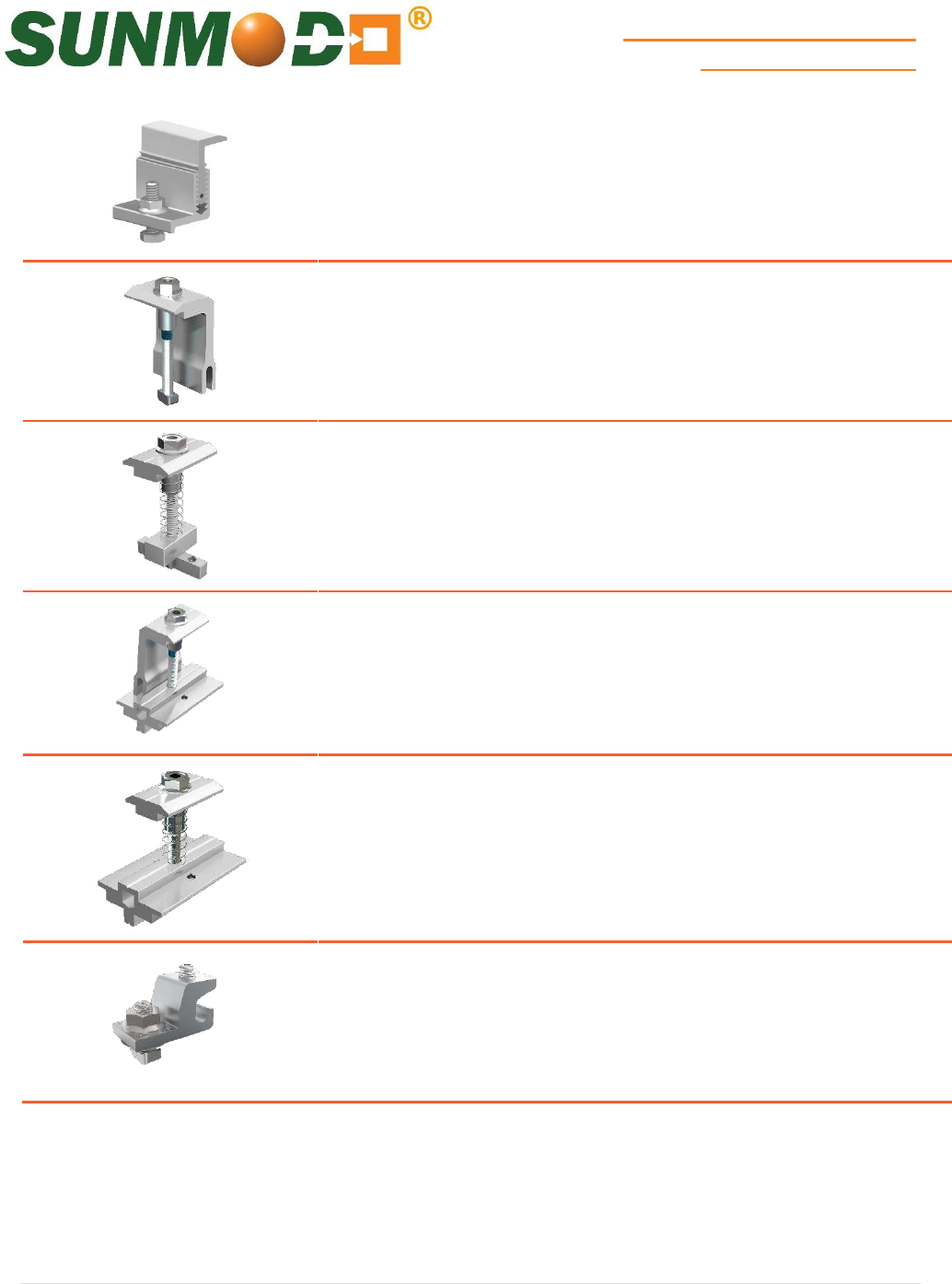 SUNMODO®