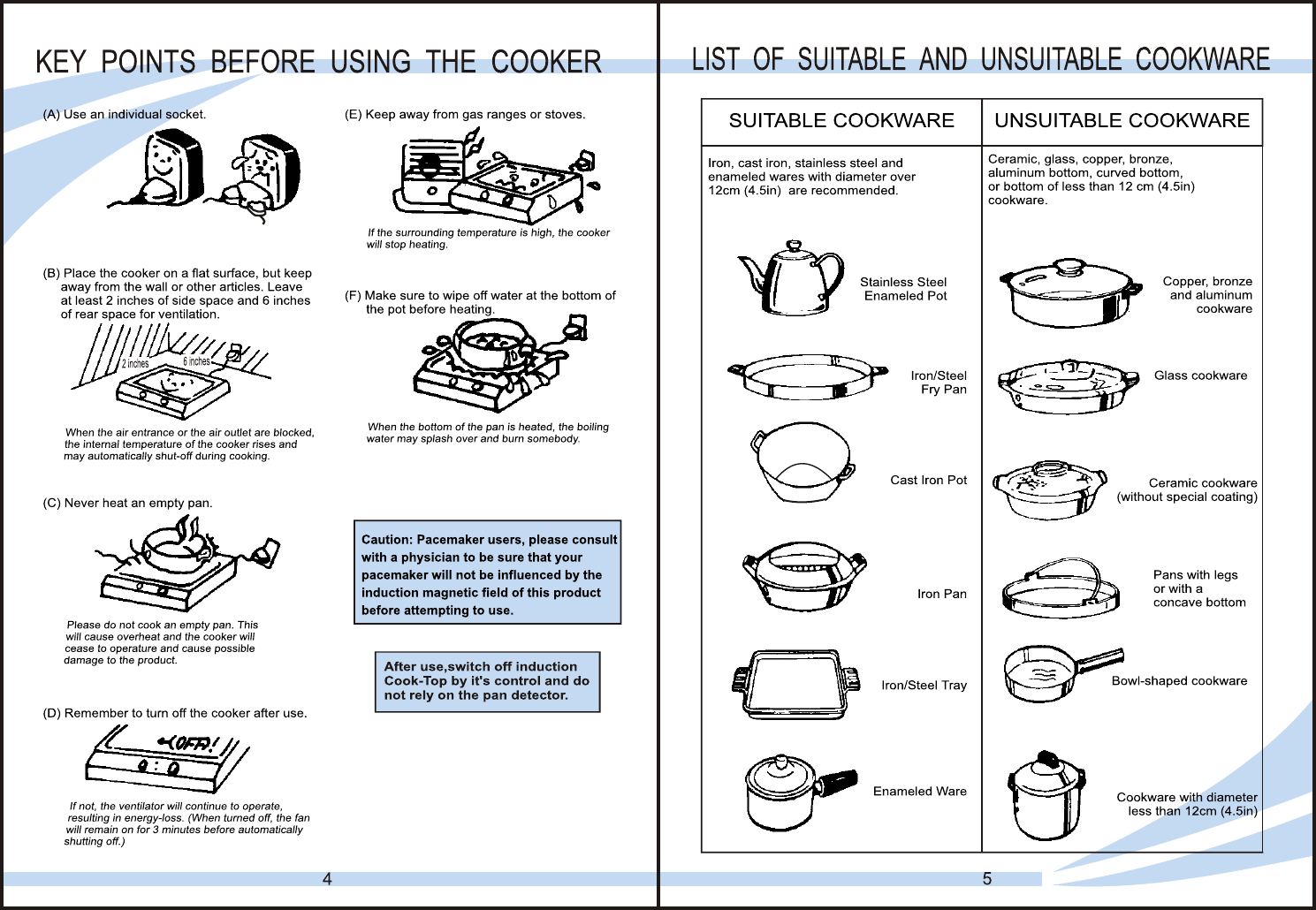 KEY POINTS BEFORE USING THE COOKER

(A) Use an individual socket.

(B) Place the cooker on a flat surface, but keep away from the wall or other articles. Leave at least 2 inches of side space and 6 inches of rear space for ventilation.

2 inches 6 inches

When the air entrance or the air outlet are blocked, the internal temperature of the cooker rises and may automatically shut-off during cooking.

(C) Never heat an empty pan.

Please do not cook an empty pan. This will cause overheat and the cooker will cease to operature and cause possible damage to the product.

(D) Remember to turn off the cooker after use.

OFF!

If not, the ventilator will continue to operate, resulting in energy-loss. (When turned off, the fan will remain on for 3 minutes before automatically shutting off.)

(E) Keep away from gas ranges or stoves.

If the surrounding temperature is high, the cooker will stop heating.

(F) Make sure to wipe off water at the bottom of the pot before heating.

When the bottom of the pan is heated, the boiling water may splash over and burn somebody.

Caution: Pacemaker users, please consult with a physician to be sure that your pacemaker will not be influenced by the induction magnetic field of this product before attempting to use.

After use,switch off induction Cook-Top by it's control and do not rely on the pan detector.

4

LIST OF SUITABLE AND UNSUITABLE COOKWARE

| SUITABLE COOKWARE | UNSUITABLE COOKWARE |
|---|---|
| Iron, cast iron, stainless steel and enameled wares with diameter over 12cm (4.5in) are recommended. | Ceramic, glass, copper, bronze, aluminum bottom, curved bottom, or bottom of less than 12 cm (4.5in) cookware. |
| Stainless Steel Enameled Pot | Copper, bronze and aluminum cookware |
| Iron/Steel Fry Pan | Glass cookware |
| Cast Iron Pot | Ceramic cookware (without special coating) |
| Iron Pan | Pans with legs or with a concave bottom |
| Iron/Steel Tray | Bowl-shaped cookware |
| Enameled Ware | Cookware with diameter less than 12cm (4.5in) |

5