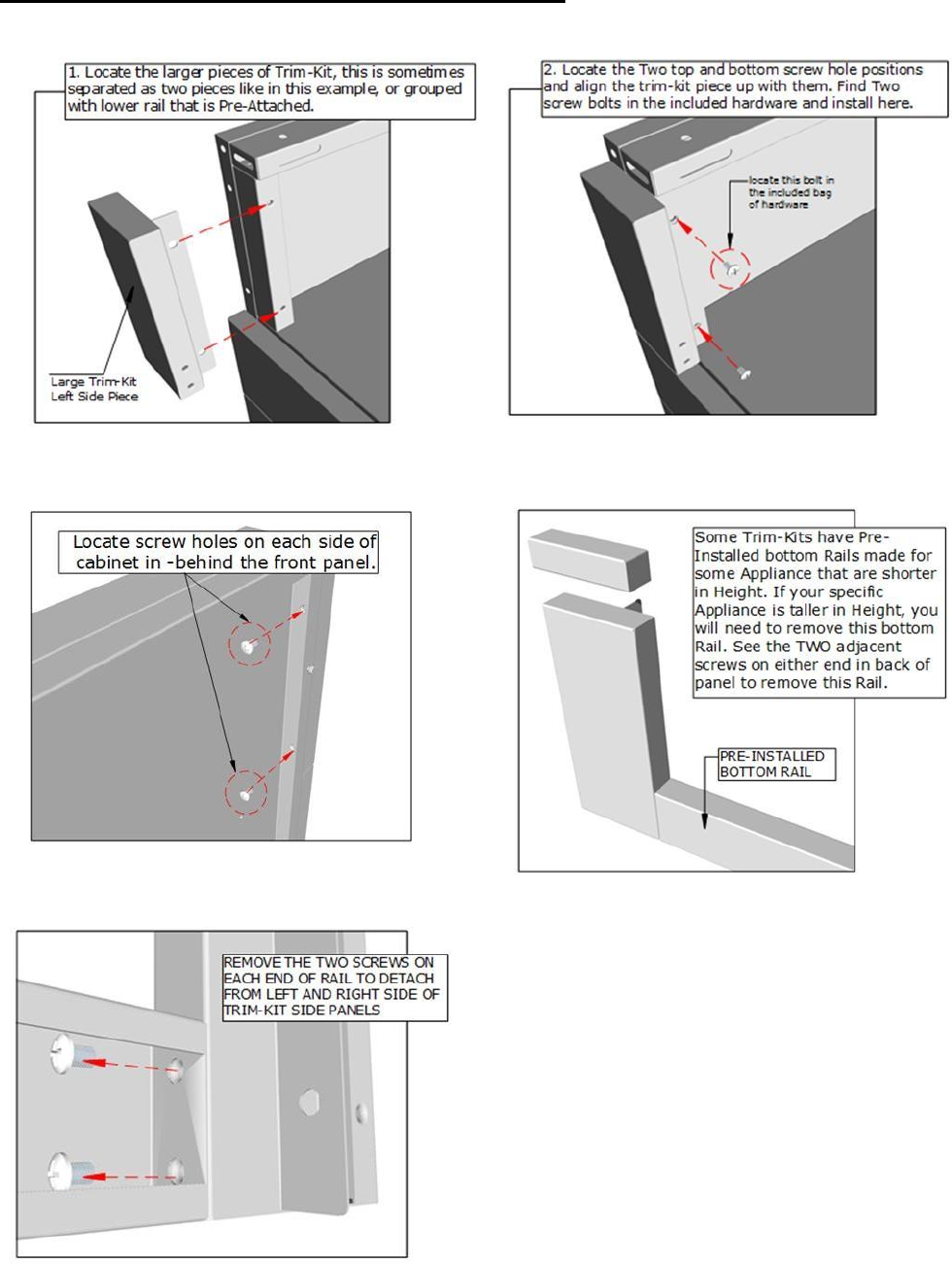 1. Locate the larger pieces of Trim-Kit, this is sometimes separated as two pieces like in this example, or grouped with lower rail that is Pre-Attached.

Large Trim-Kit Left Side Piece

2. Locate the Two top and bottom screw hole positions and align the trim-kit piece up with them. Find Two screw bolts in the included hardware and install here.

locate this bolt in the included bag of hardware

Locate screw holes on each side of cabinet in -behind the front panel.

Some Trim-Kits have Pre-Installed bottom Rails made for some Appliance that are shorter in Height. If your specific Appliance is taller in Height, you will need to remove this bottom Rail. See the TWO adjacent screws on either end in back of panel to remove this Rail.

PRE-INSTALLED BOTTOM RAIL

REMOVE THE TWO SCREWS ON EACH END OF RAIL TO DETACH FROM LEFT AND RIGHT SIDE OF TRIM-KIT SIDE PANELS