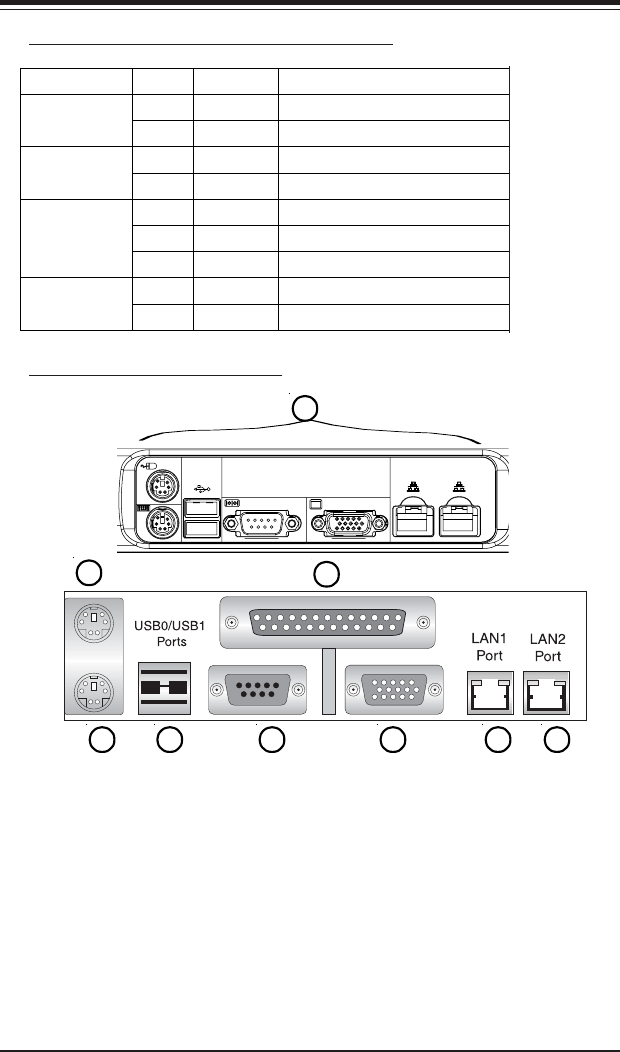 USB0/USB1 Ports

LAN1 Port

LAN2 Port