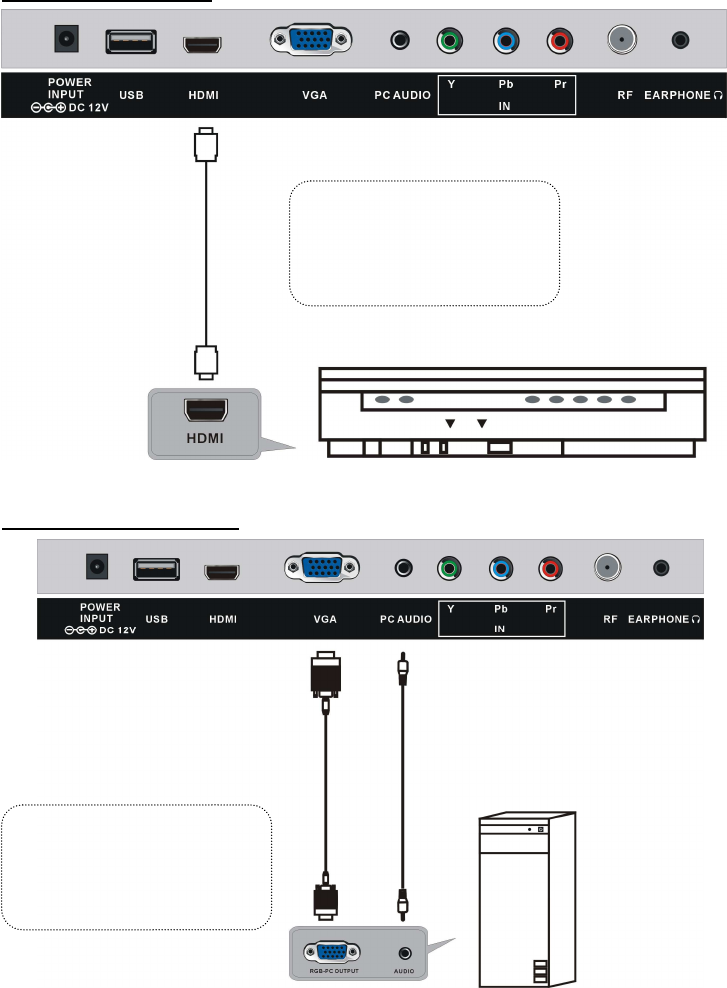 POWER INPUT DC 12V
USB
HDMI
VGA
PC AUDIO
Y
Pb
Pr
IN
RF
EARPHONE

HDMI

POWER INPUT DC 12V
USB
HDMI
VGA
PC AUDIO
Y
Pb
Pr
IN
RF
EARPHONE

RGB-PC OUTPUT
AUDIO