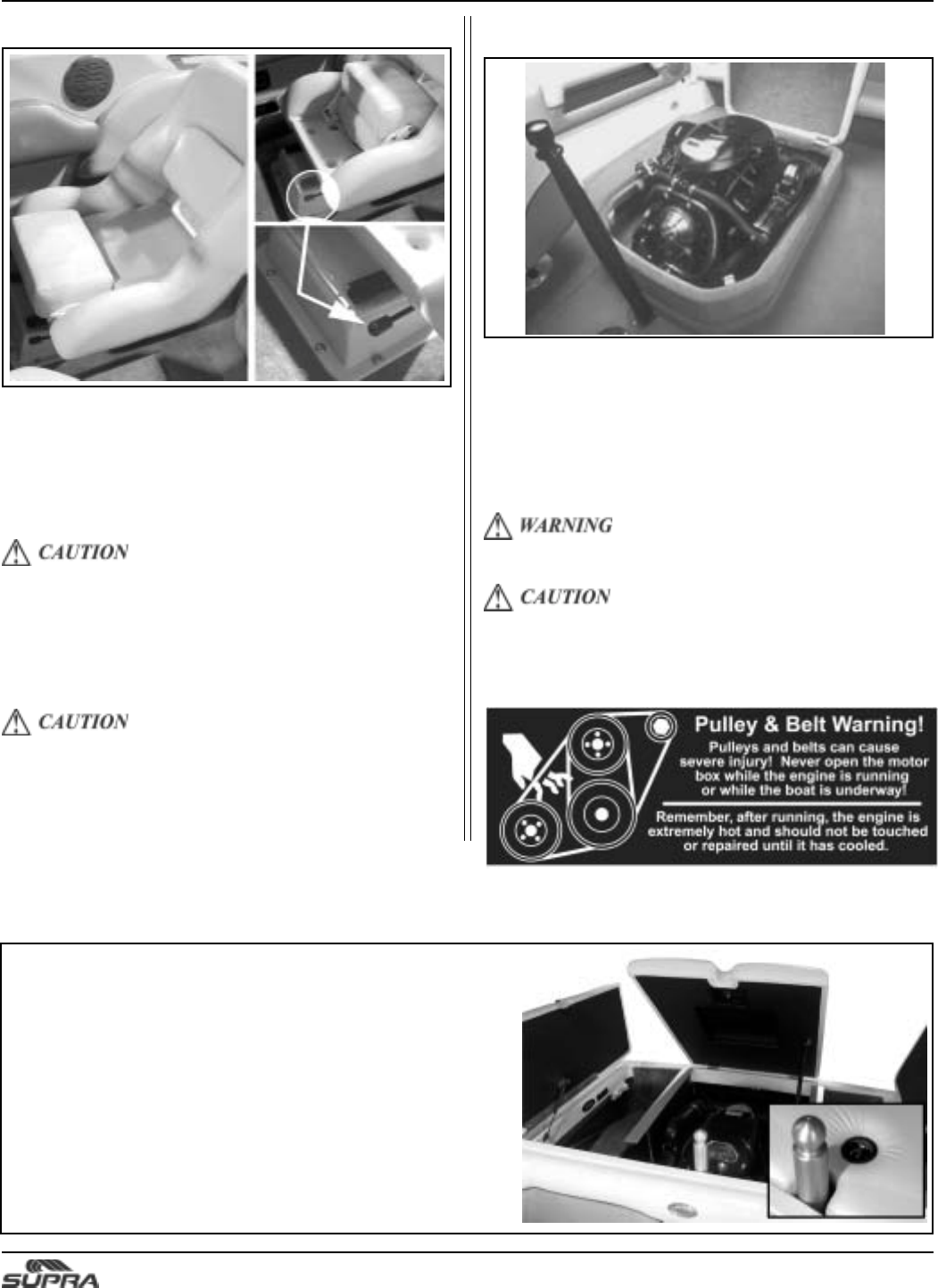 CAUTION

CAUTION

WARNING

CAUTION

Pulley & Belt Warning!
Pulleys and belts can cause severe injury! Never open the motor box while the engine is running or while the boat is underway!

Remember, after running, the engine is extremely hot and should not be touched or repaired until it has cooled.

SUPRA