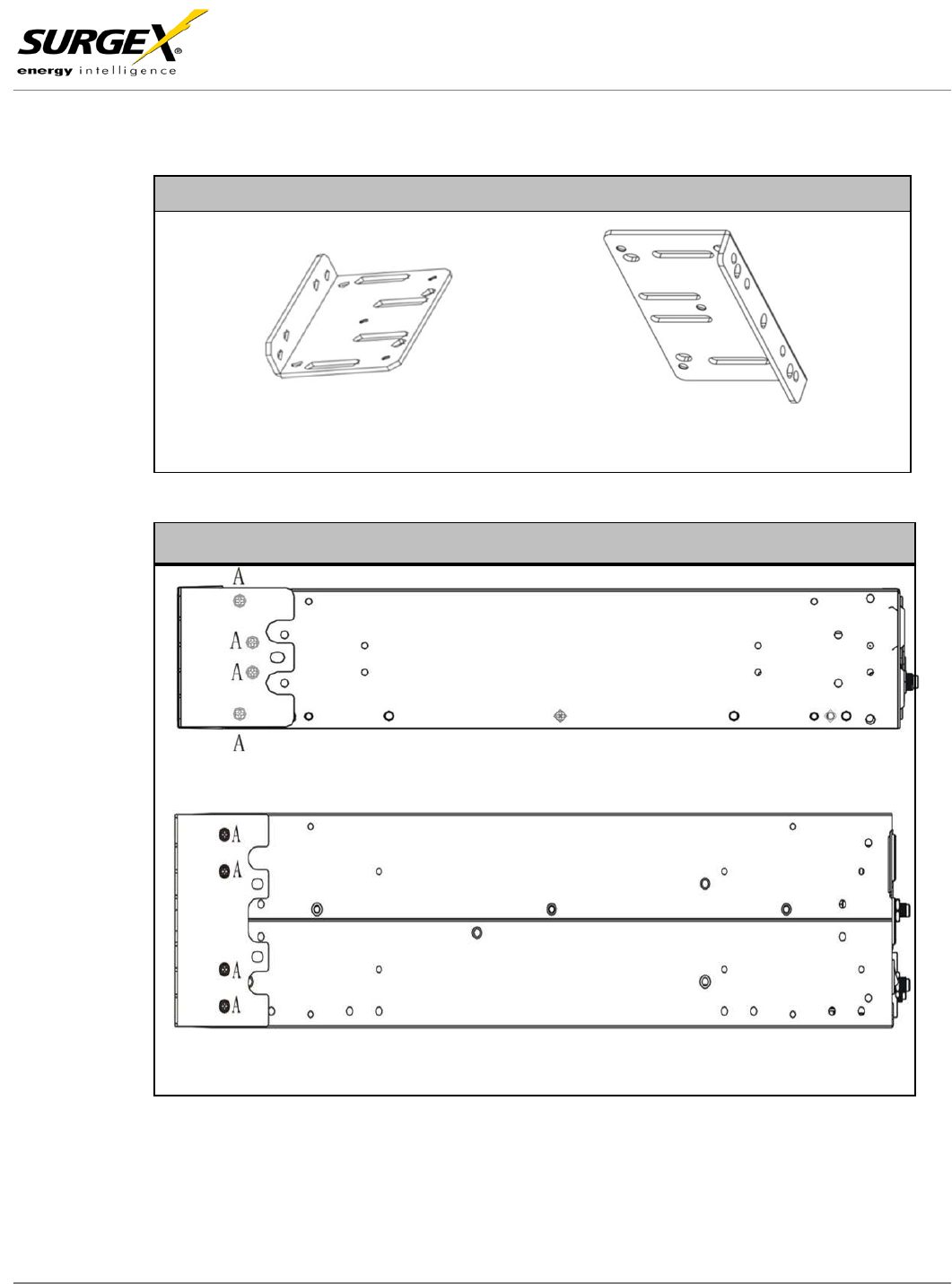 SURGEX®
energy intelligence

A

A

A

A

A

A

A

A