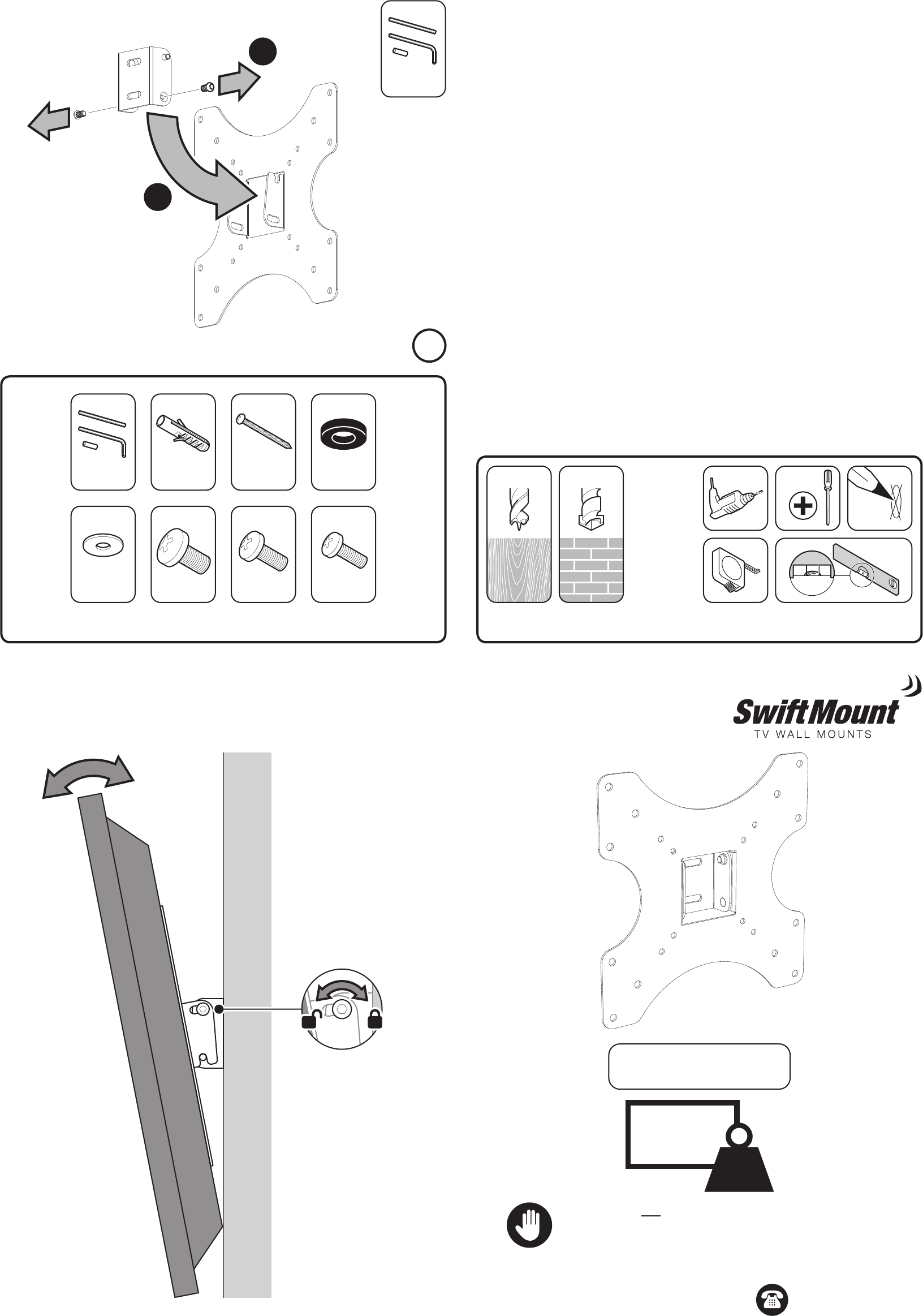 SwiftMount
TV WALL MOUNTS