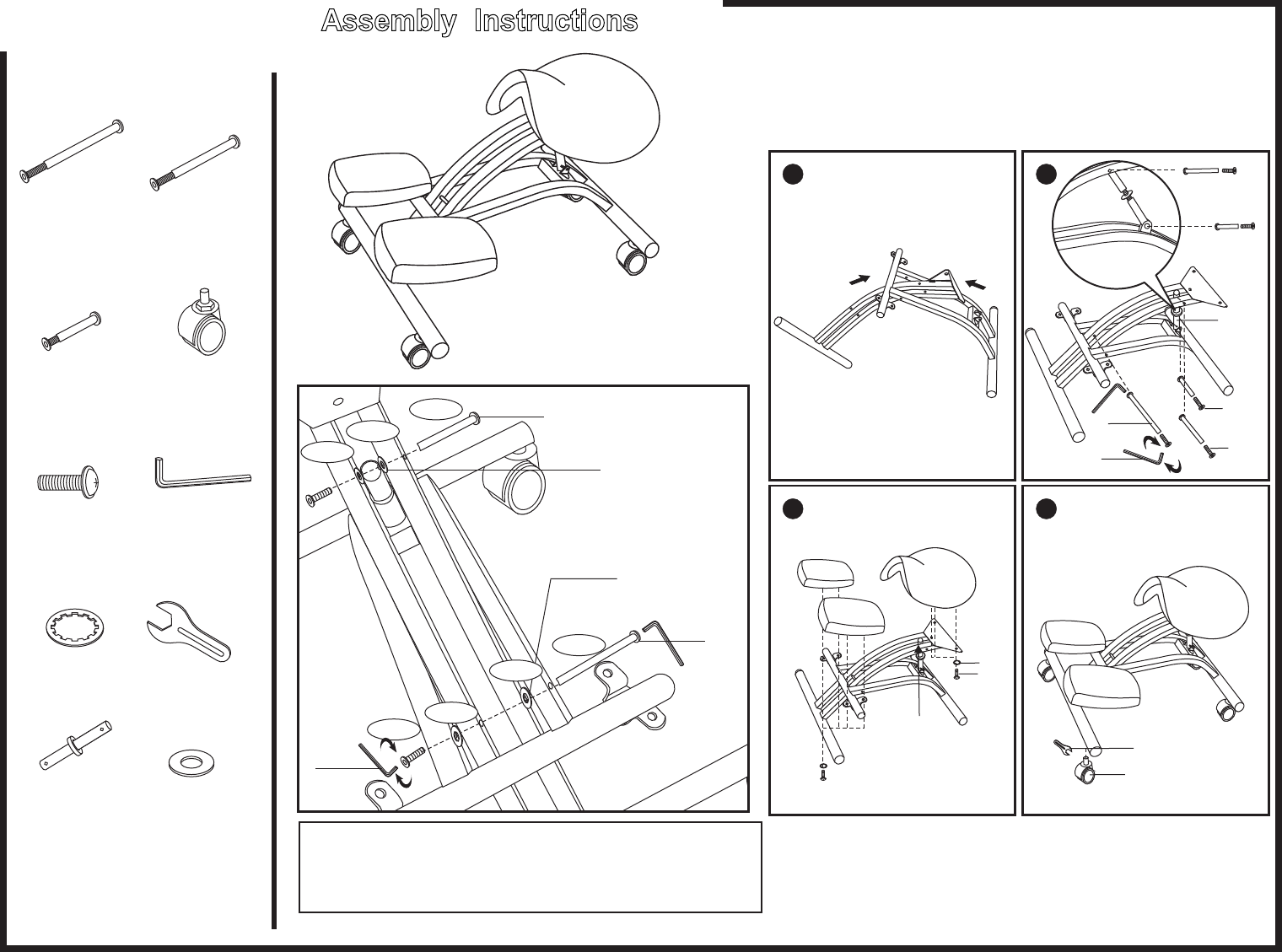 Assembly Instructions