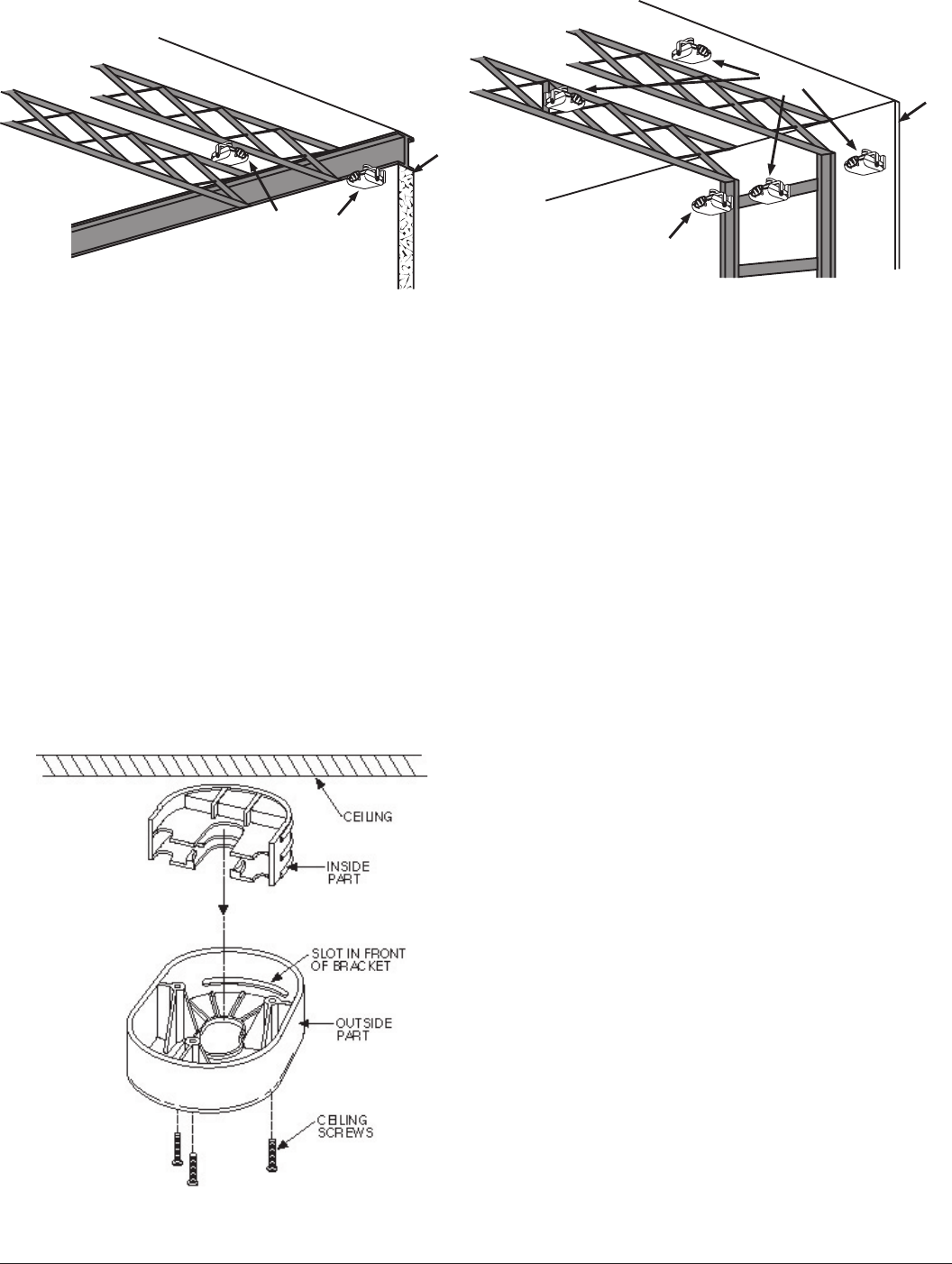 CEILING

INSIDE PART

SLOT IN FRONT OF BRACKET

OUTSIDE PART

CEILING SCREWS