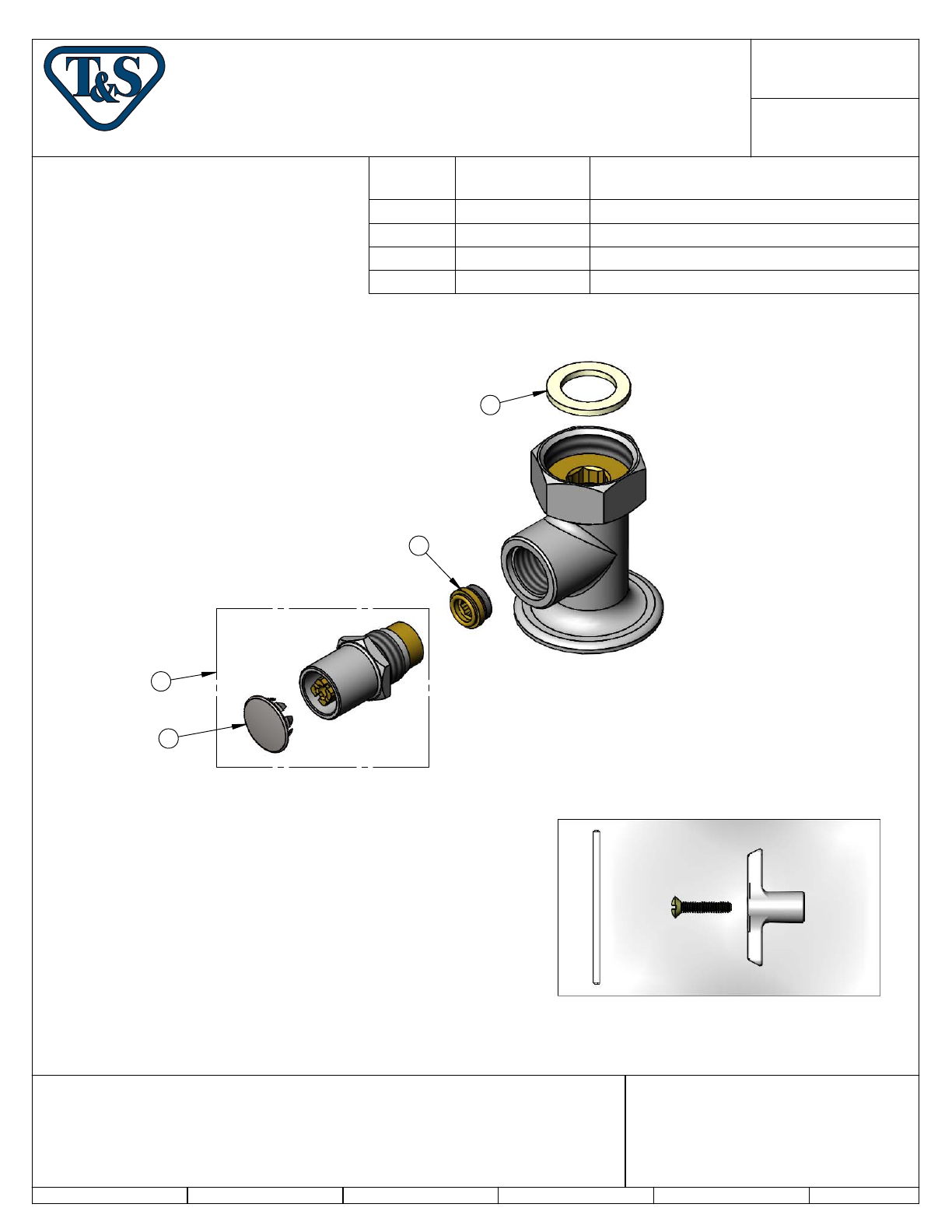 T&S