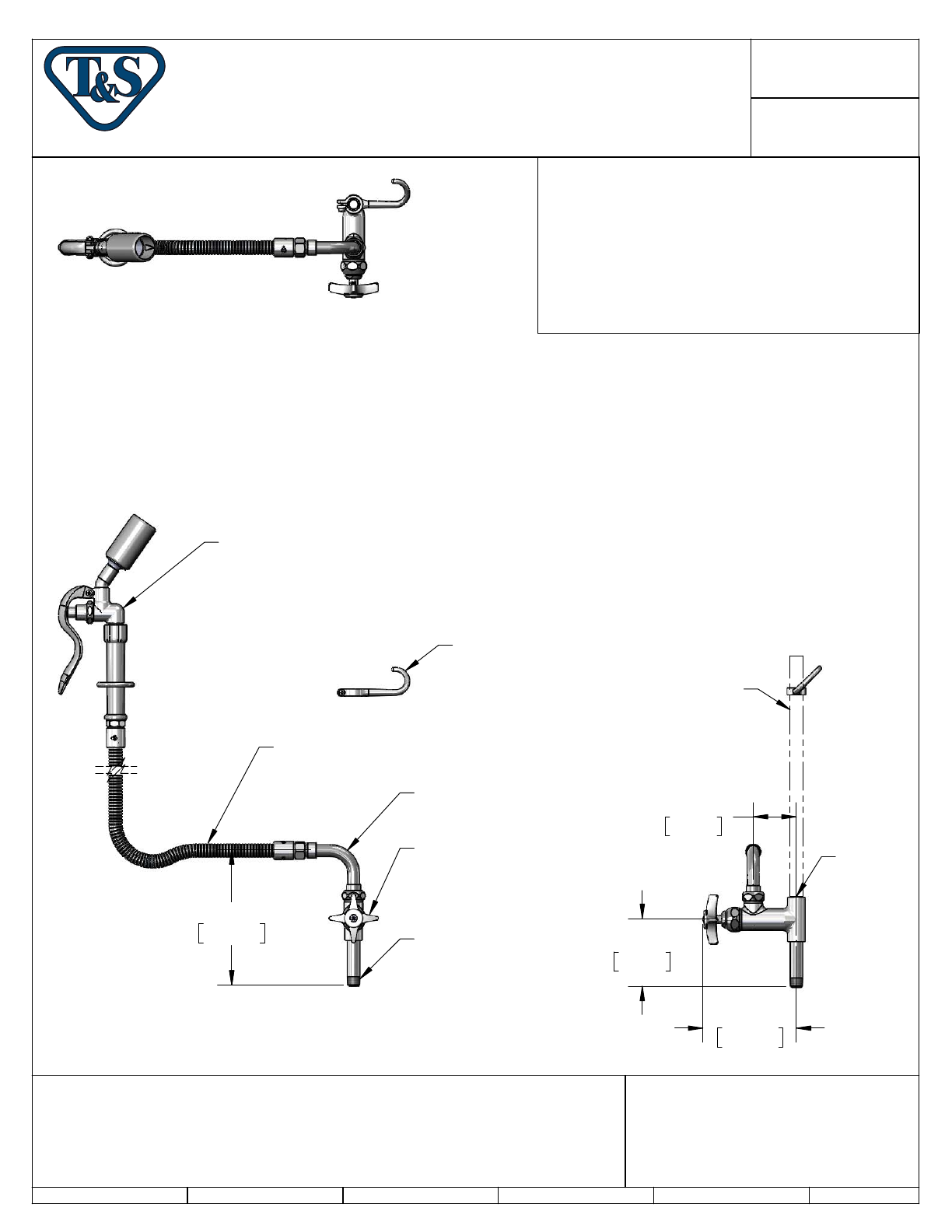 T&S