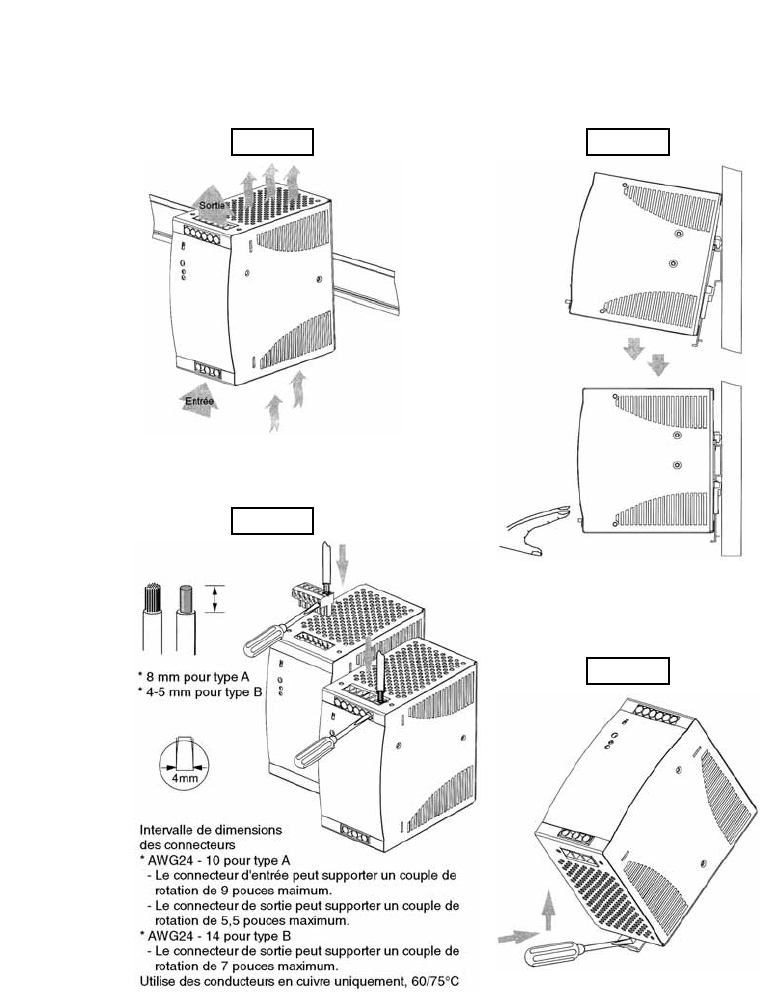 Sortie

Entrée

* 8 mm pour type A
* 4-5 mm pour type B

4mm

Intervalle de dimensions des connecteurs
* AWG24 - 10 pour type A
- Le connecteur d'entrée peut supporter un couple de rotation de 9 pouces maimum.
- Le connecteur de sortie peut supporter un couple de rotation de 5,5 pouces maximum.
* AWG24 - 14 pour type B
- Le connecteur de sortie peut supporter un couple de rotation de 7 pouces maximum.
Utilise des conducteurs en cuivre uniquement, 60/75°C