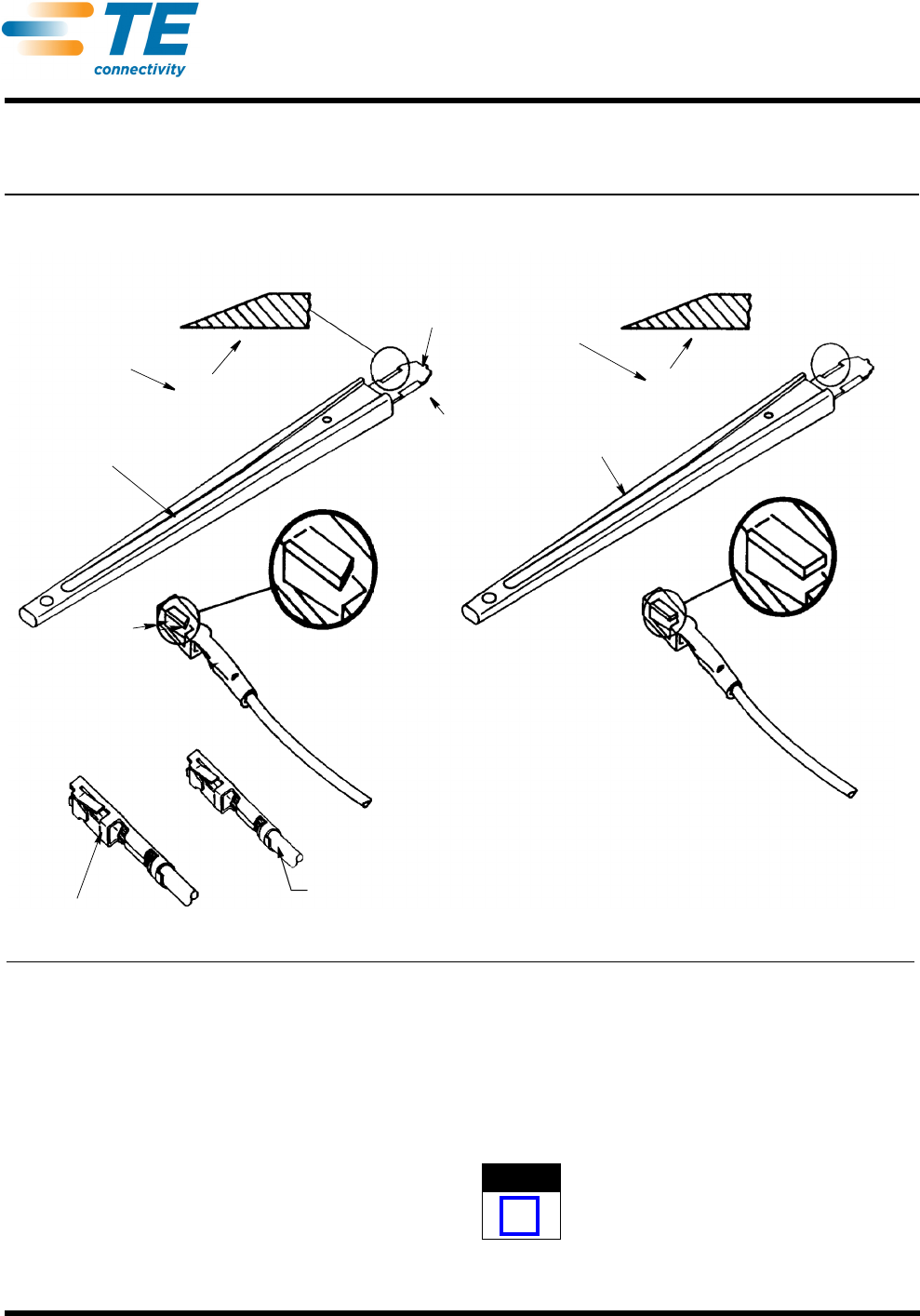 TE
connectivity