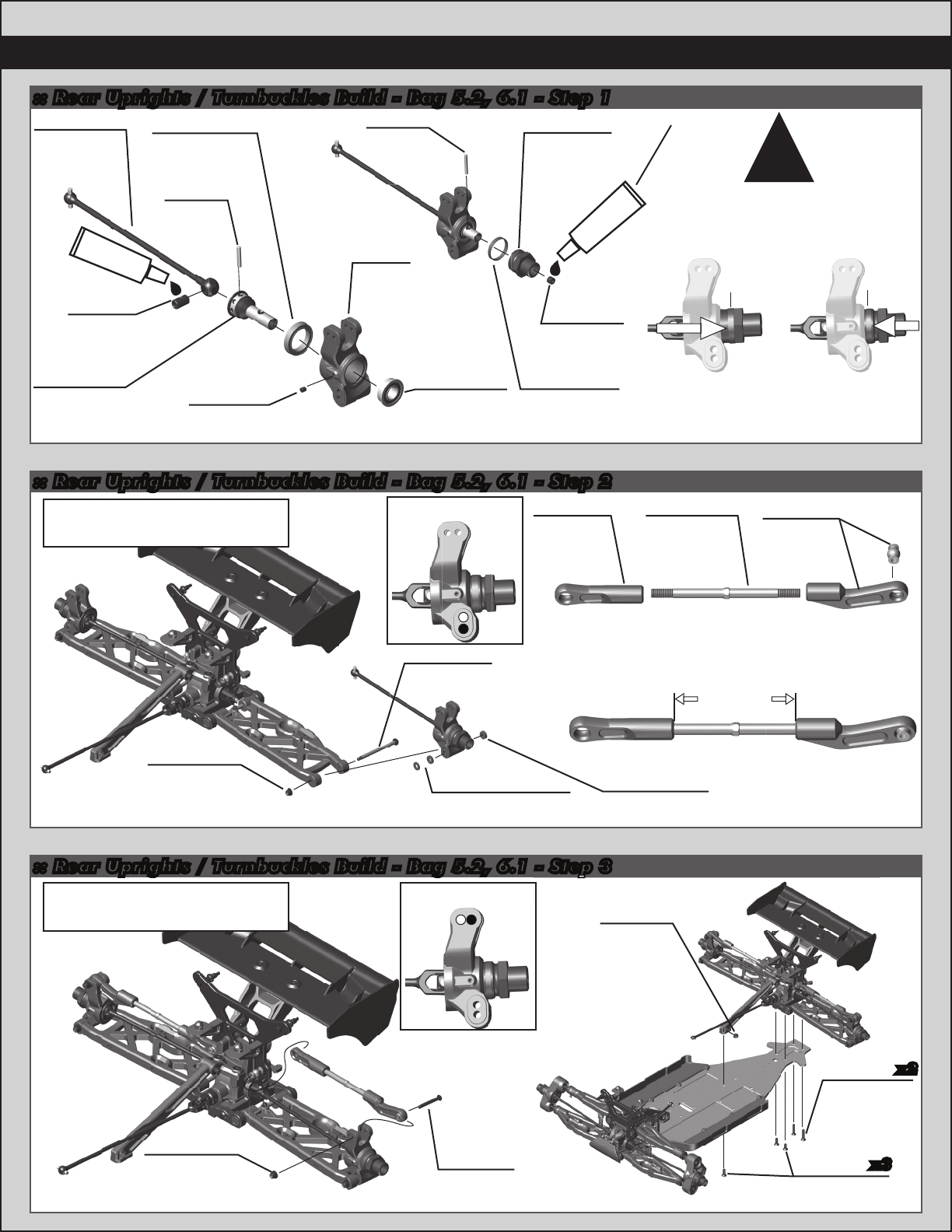 :: Rear Uprights / Turnbuckles Build - Bag 5.2, 6.1 - Step 1

:: Rear Uprights / Turnbuckles Build - Bag 5.2, 6.1 - Step 2

:: Rear Uprights / Turnbuckles Build - Bag 5.2, 6.1 - Step 3

x2

x3