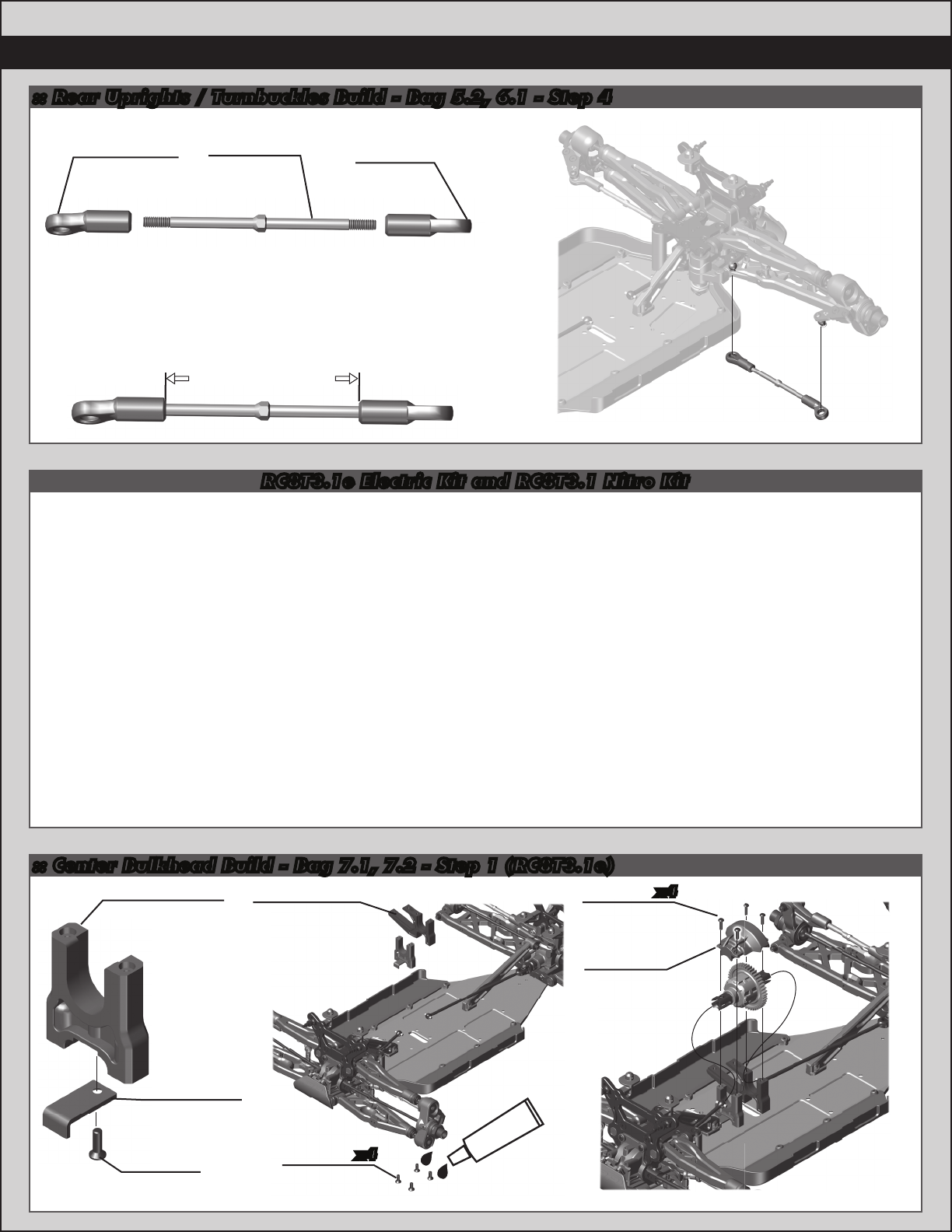 :: Rear Uprights / Turnbuckles Build - Bag 5.2, 6.1 - Step 4

RC8T3.1e Electric Kit and RC8T3.1 Nitro Kit

:: Center Bulkhead Build - Bag 7.1, 7.2 - Step 1 (RC8T3.1e)

x4

x4