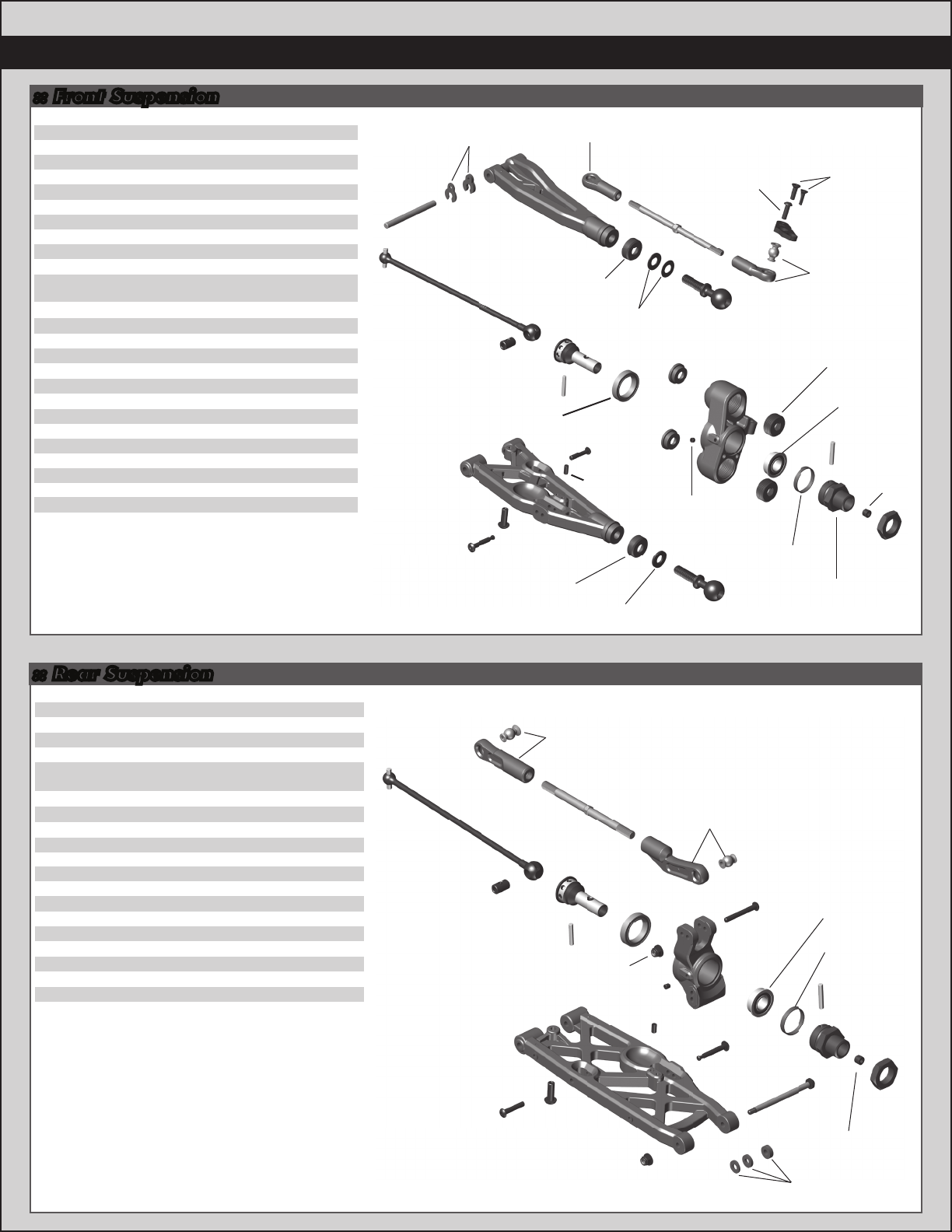 :: Front Suspension

:: Rear Suspension