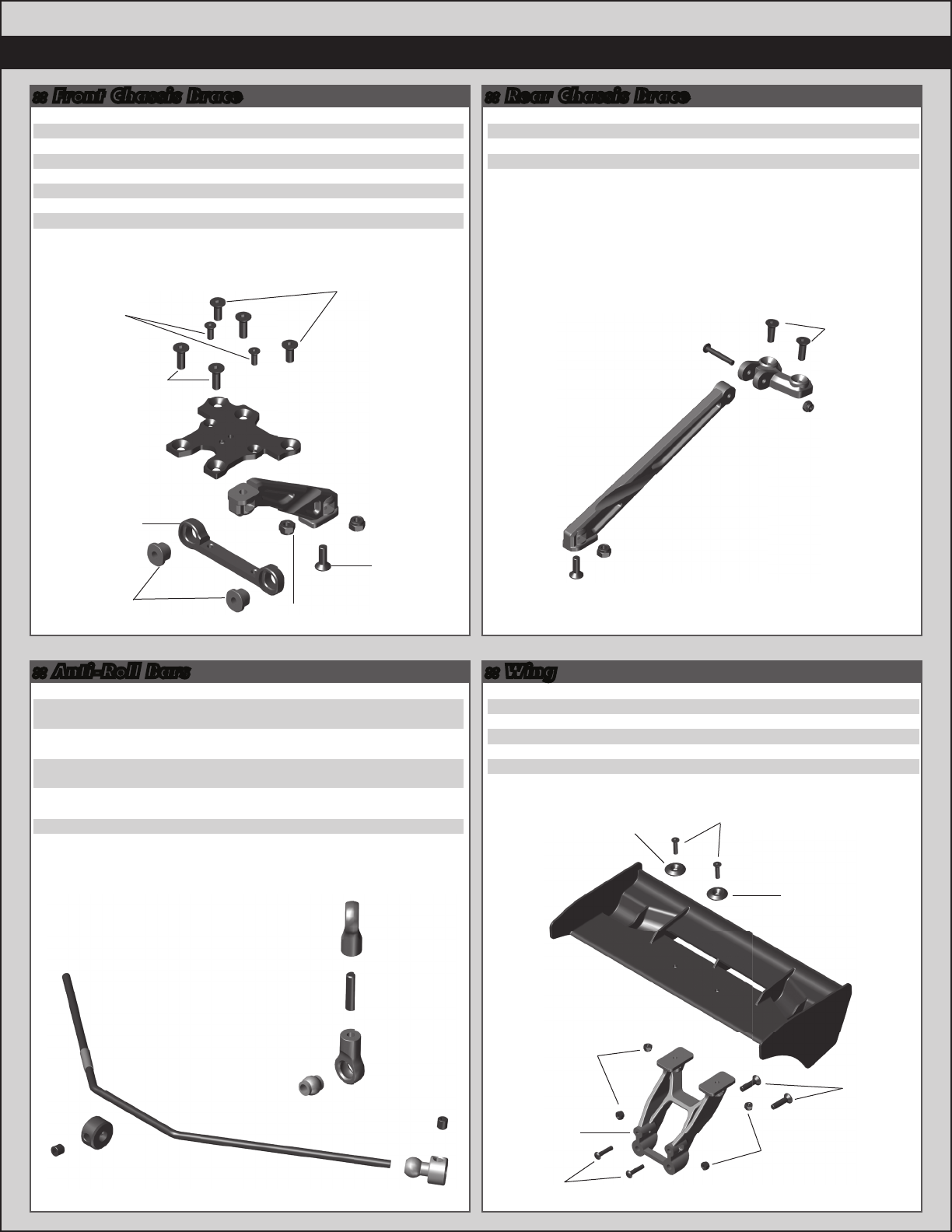 :: Front Chassis Brace

:: Rear Chassis Brace

:: Anti-Roll Bars

:: Wing