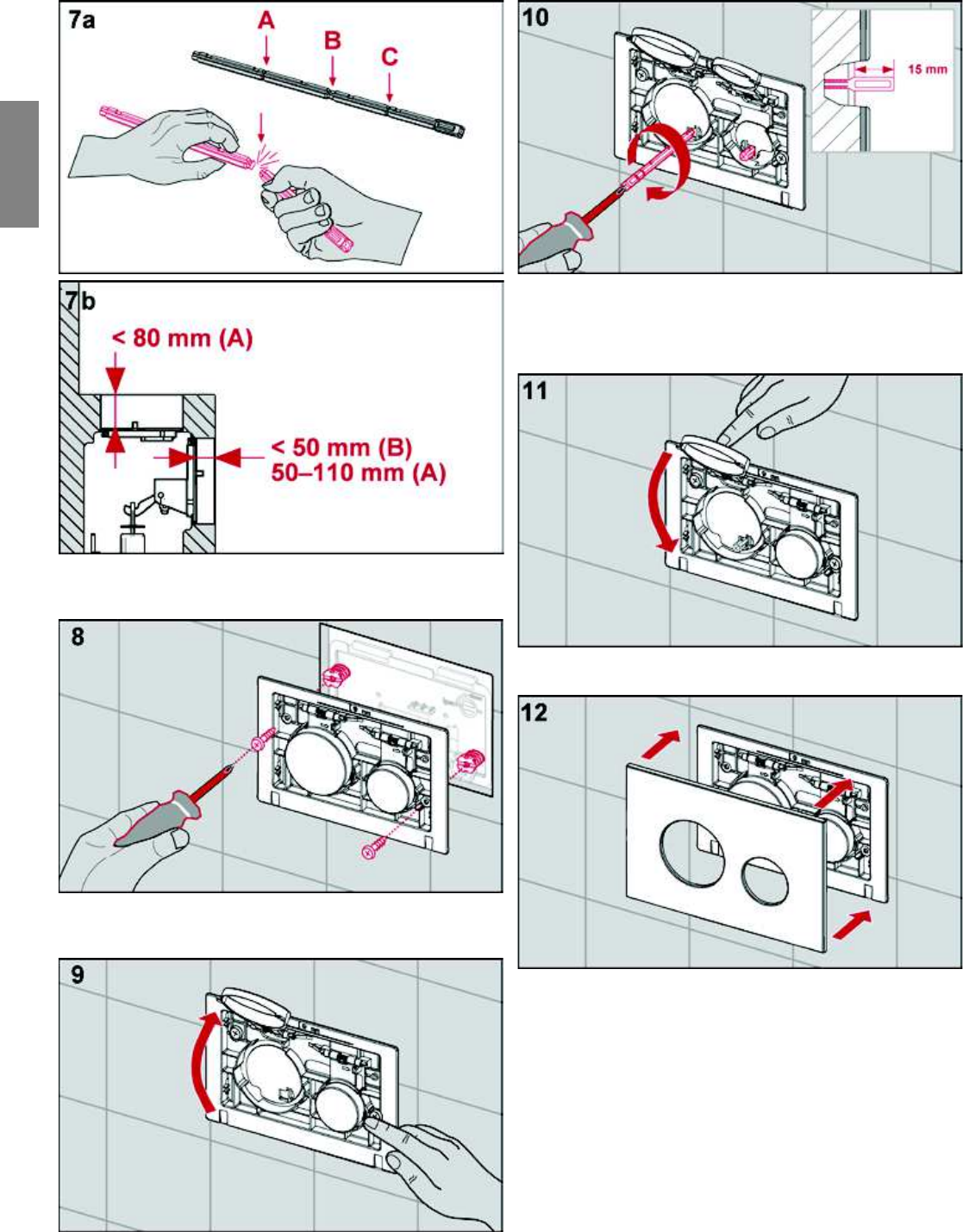 7a
A
B
C

7b
< 80 mm (A)
< 50 mm (B)
50–110 mm (A)

8

9

10
15 mm

11

12