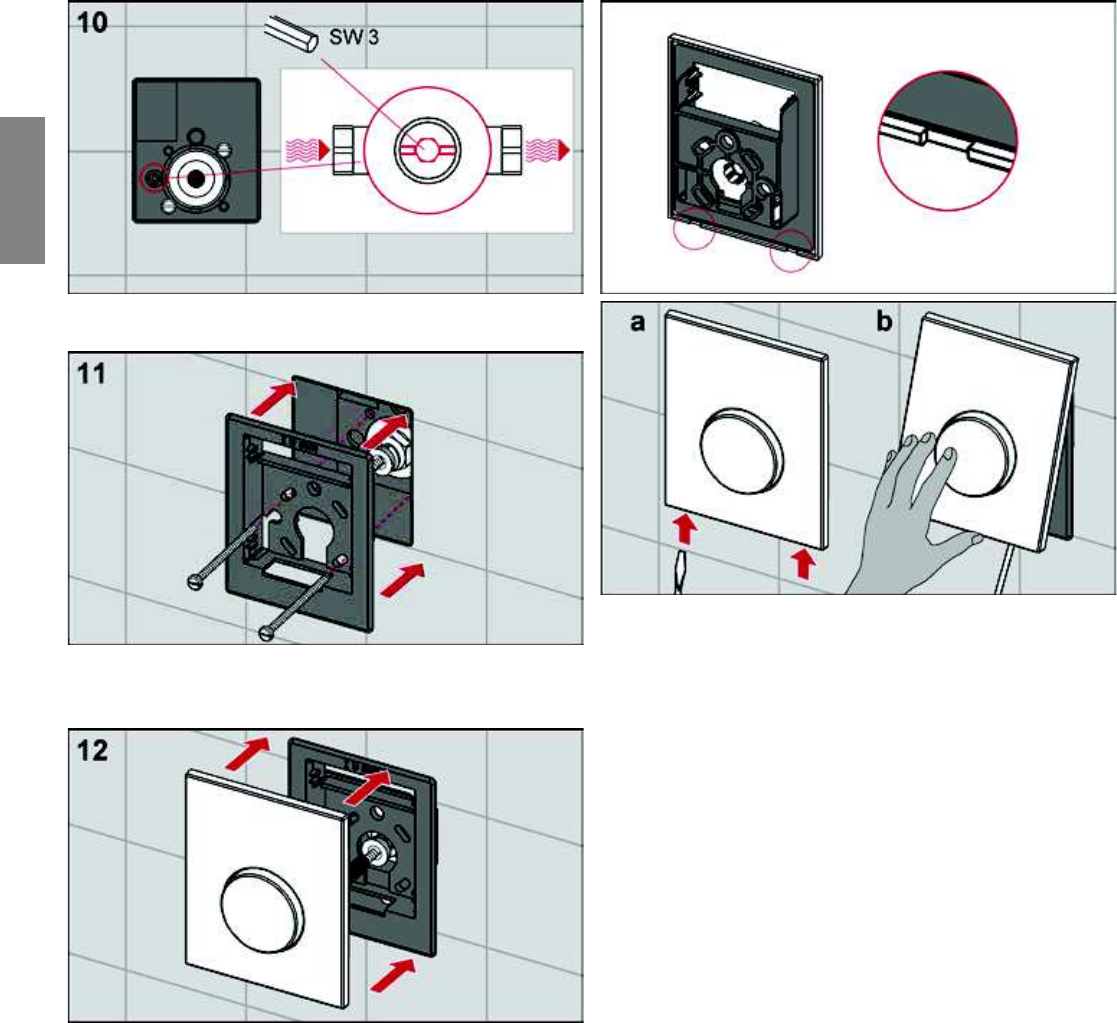 10

SW 3

11

12

a

b