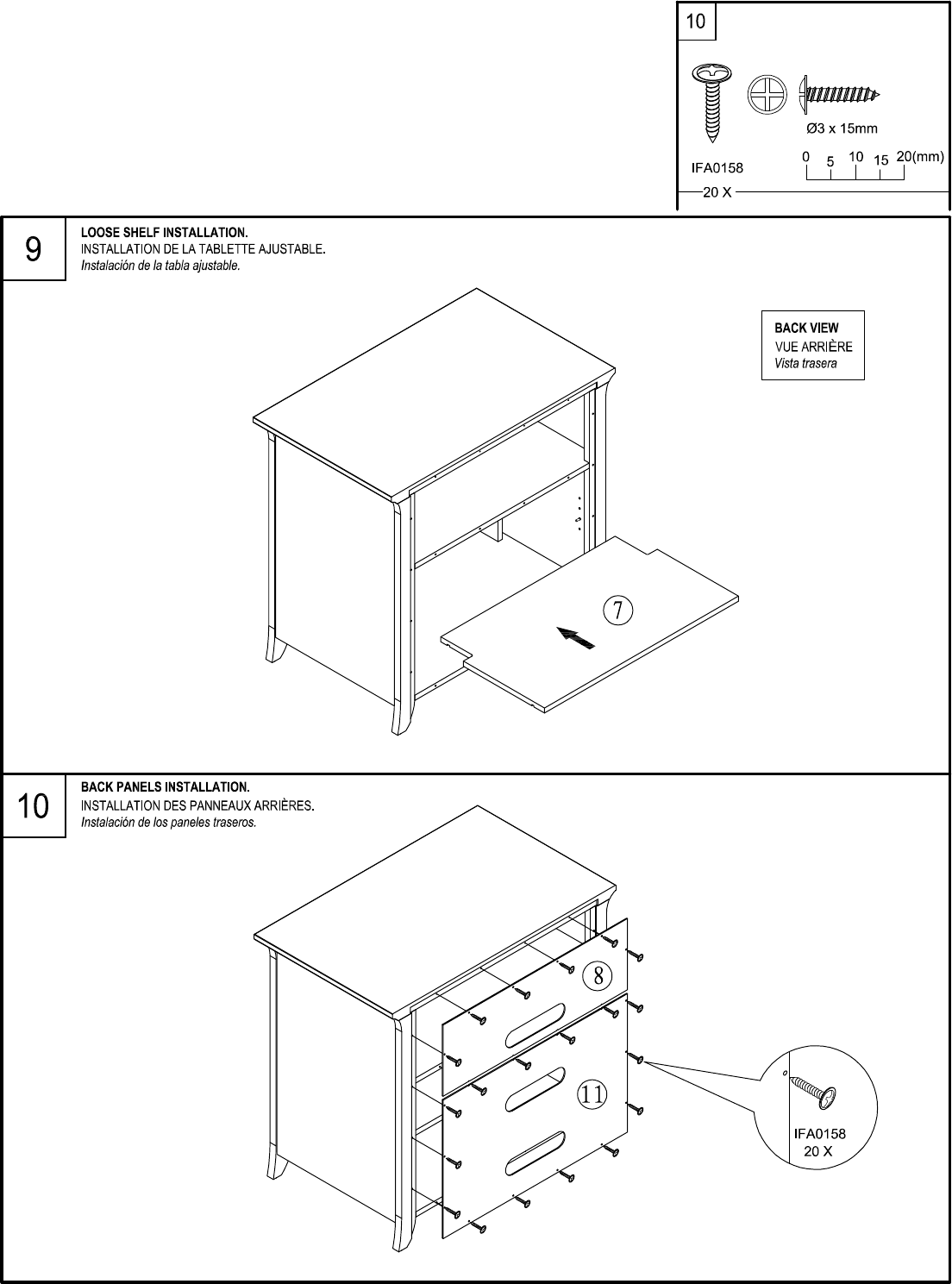 10

Ø3 x 15mm

IFA0158

0 5 10 15 20(mm)

20 X

9

LOOSE SHELF INSTALLATION.
INSTALLATION DE LA TABLETTE AJUSTABLE.
Instalación de la tabla ajustable.

BACK VIEW
VUE ARRIÈRE
Vista trasera

7

10

BACK PANELS INSTALLATION.
INSTALLATION DES PANNEAUX ARRIÈRES.
Instalación de los paneles traseros.

8

11

IFA0158
20 X