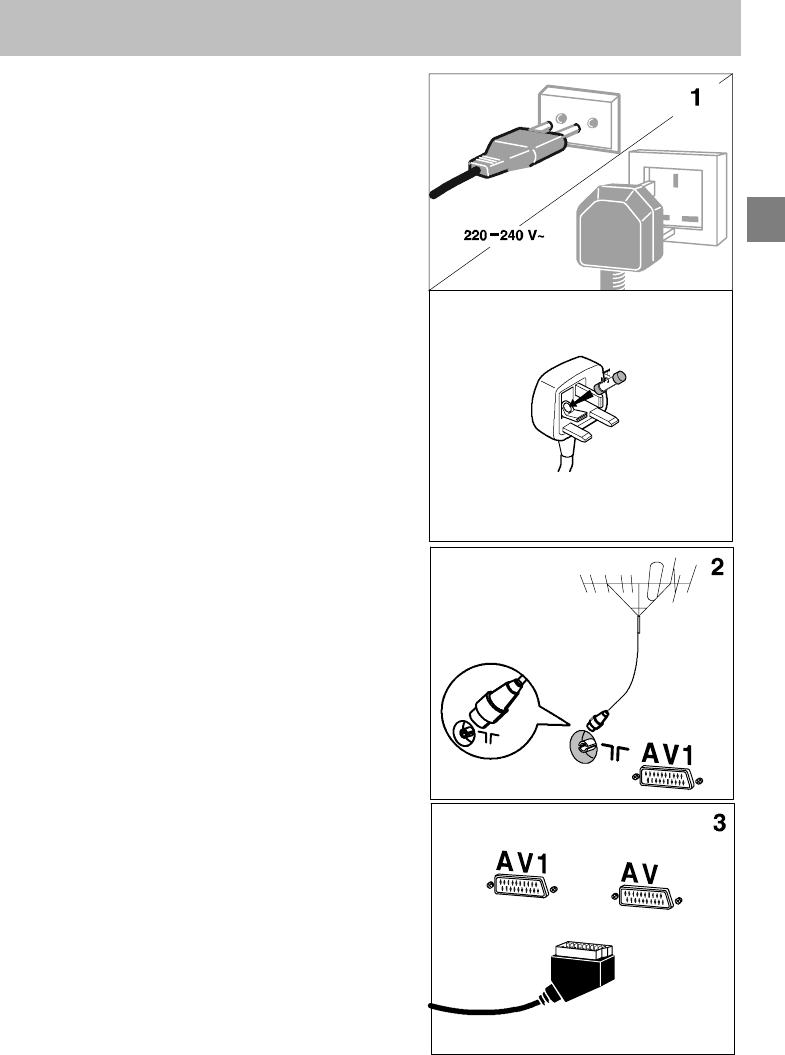 1

220 – 240 V~

2

AV1

3

AV1

AV