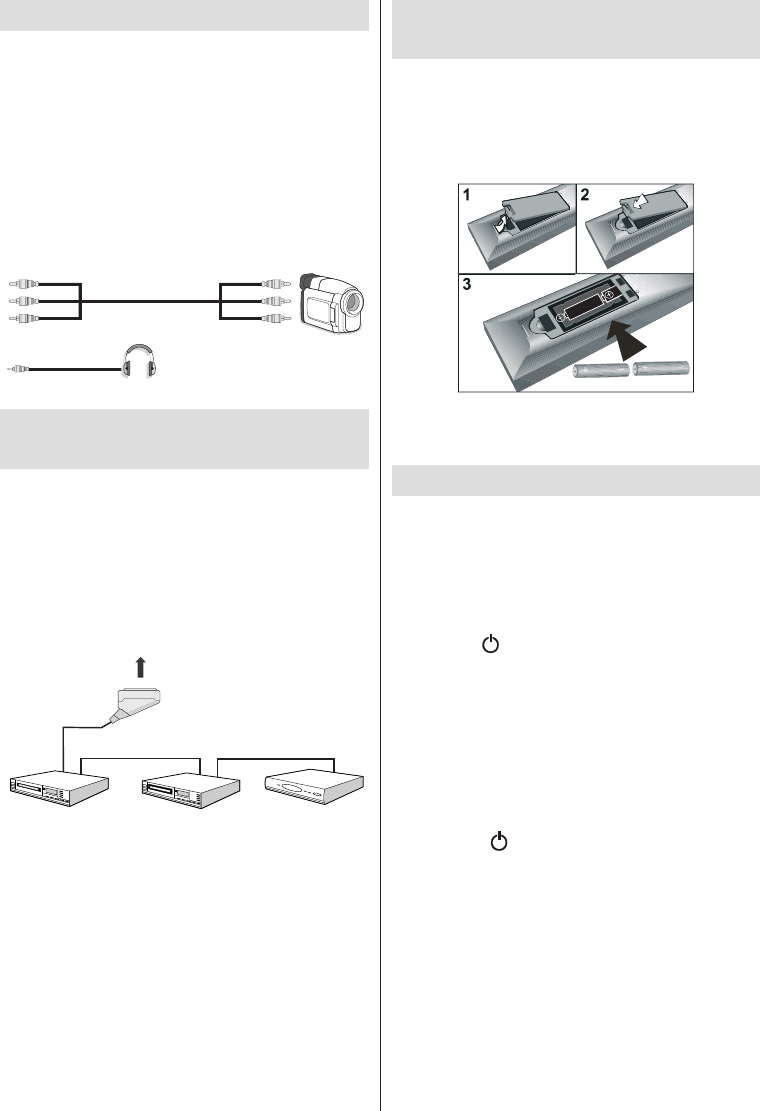 1

2

3