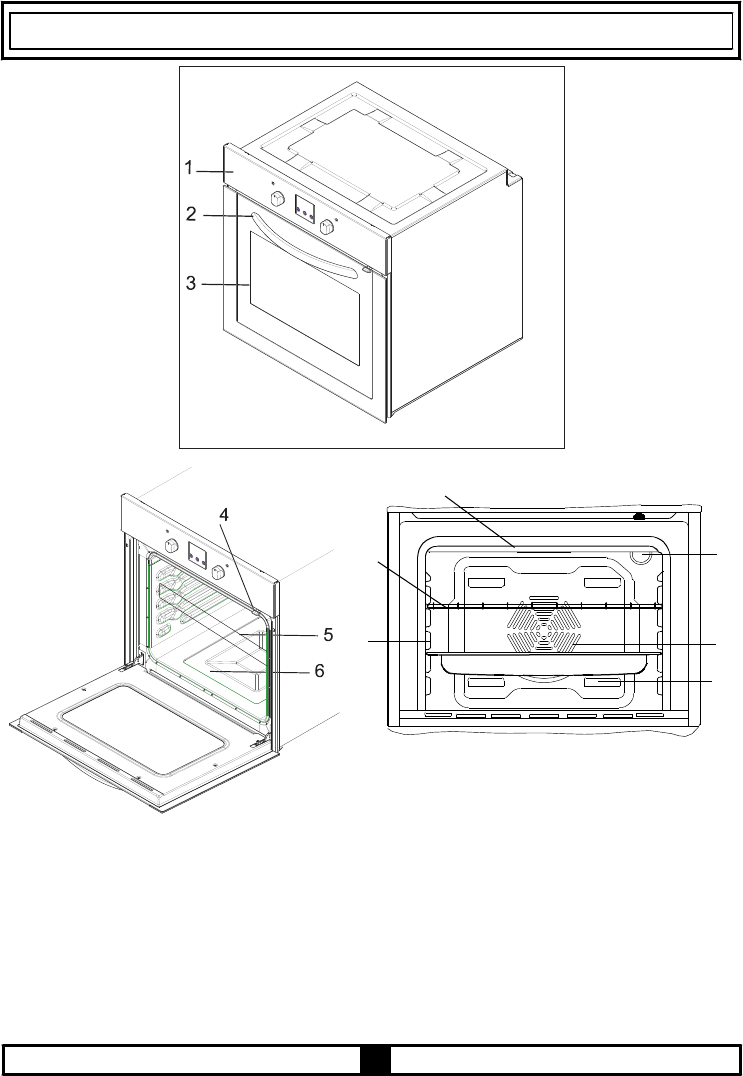 1
2
3
4
5
6