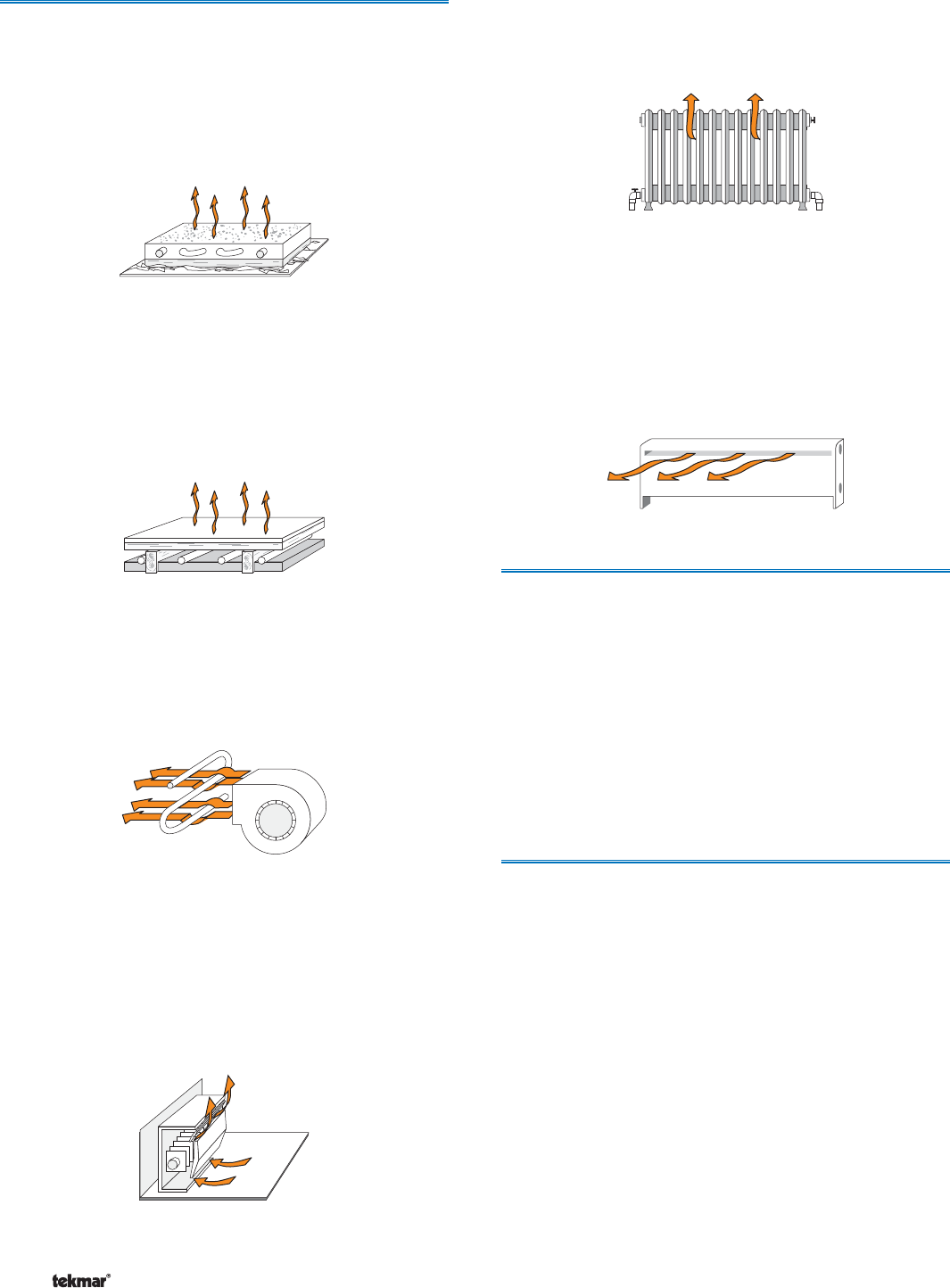 tekmar®