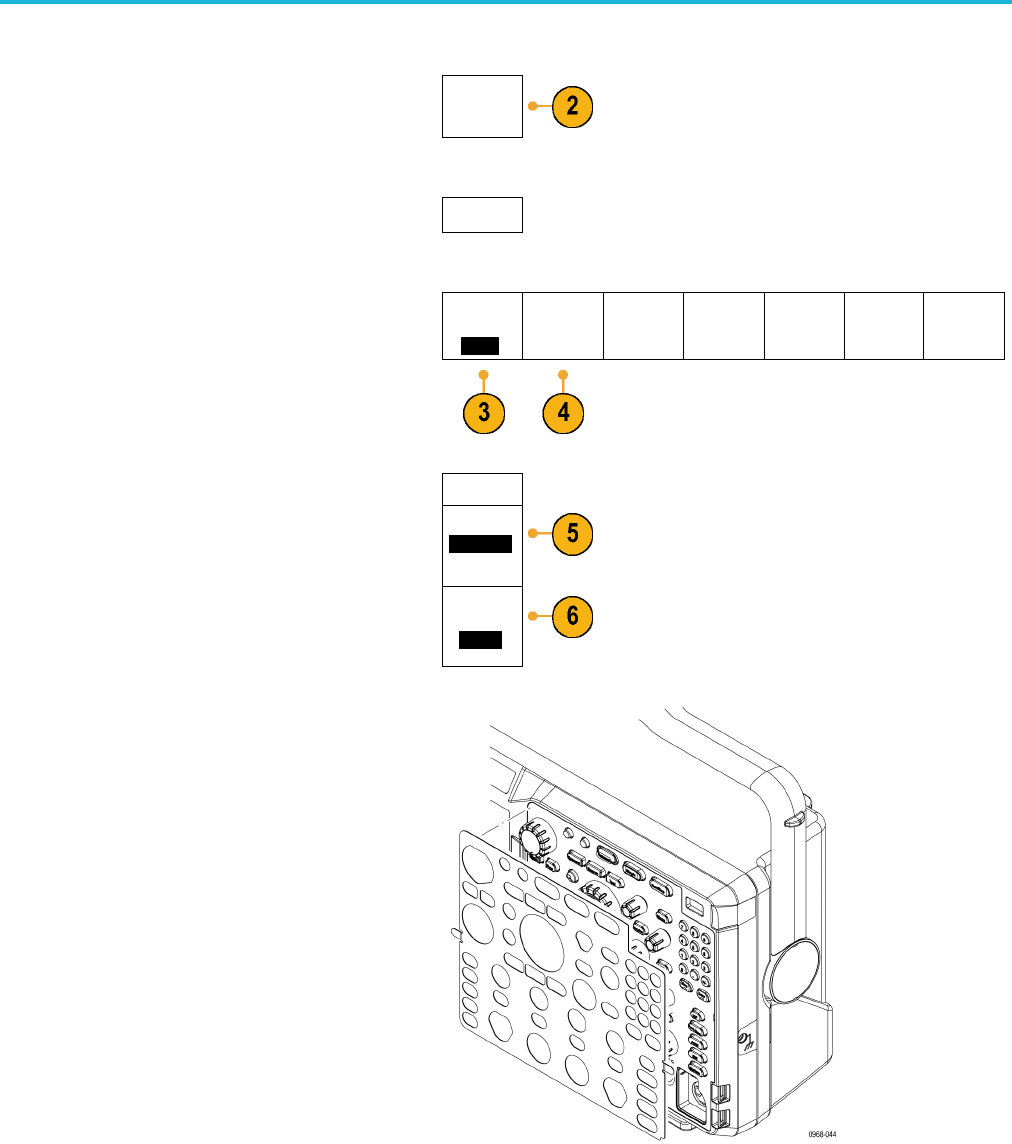 2

3 4

5

6

0968-044