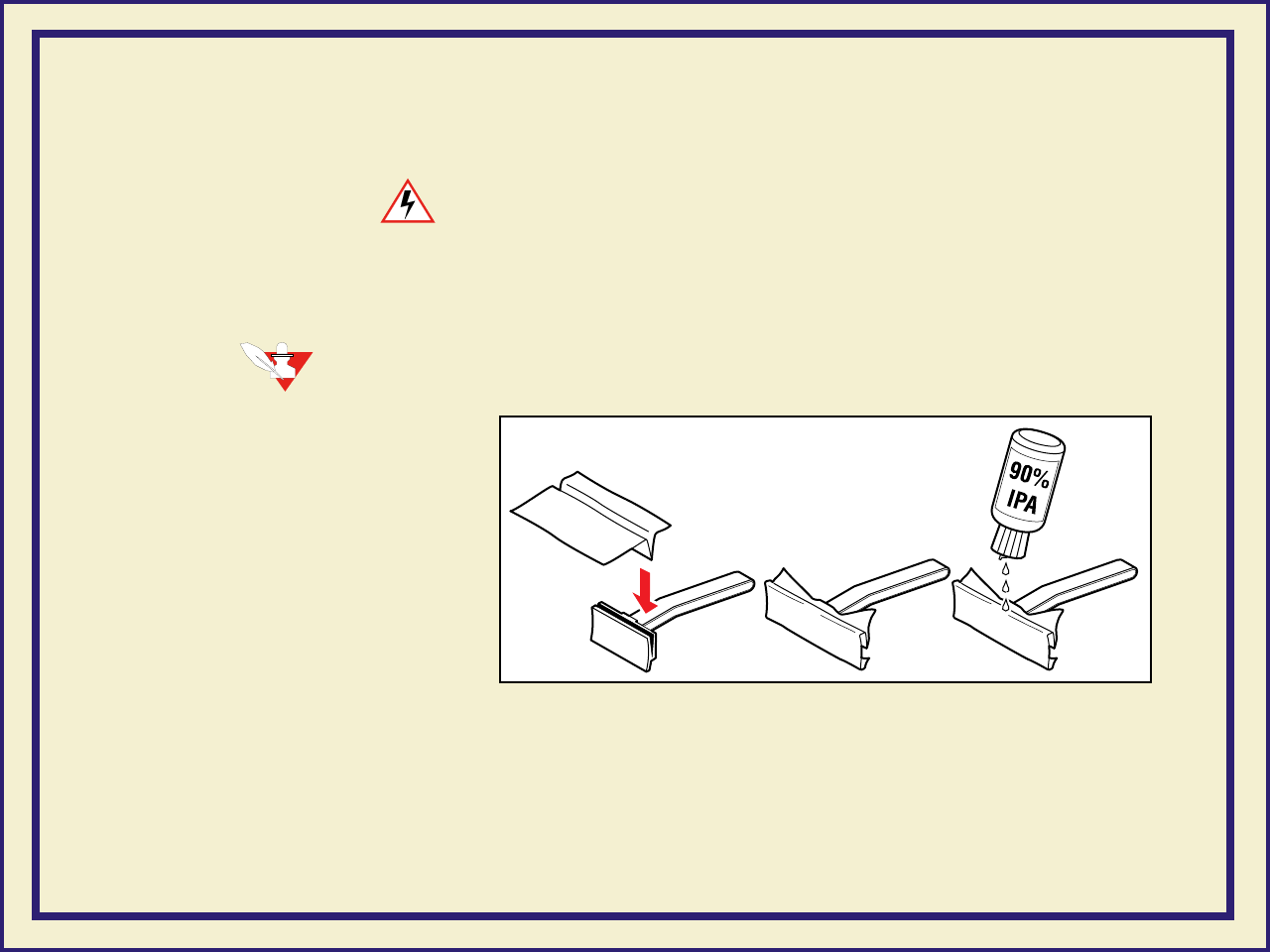 90%
IPA