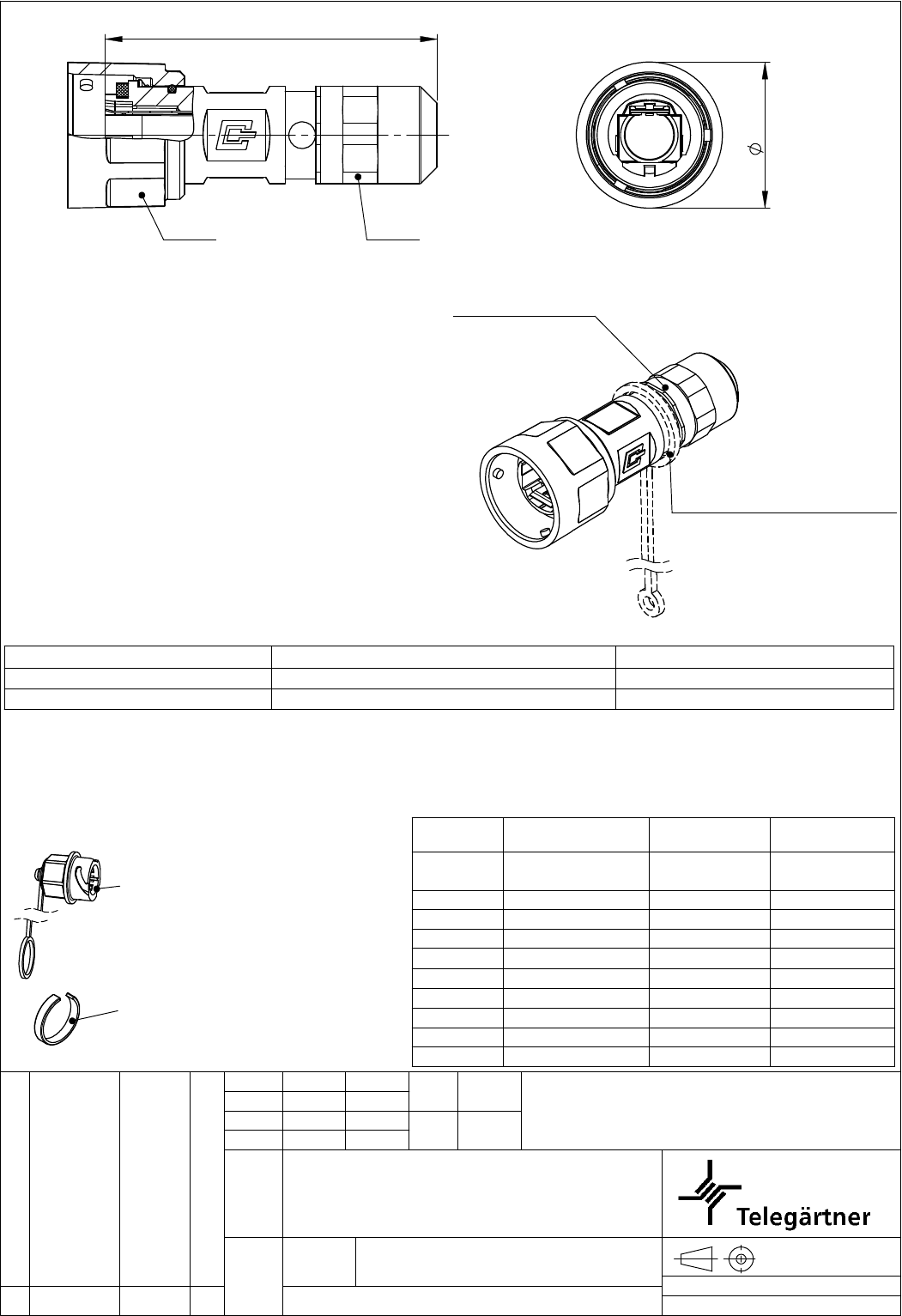 $\phi$

Telegärtner