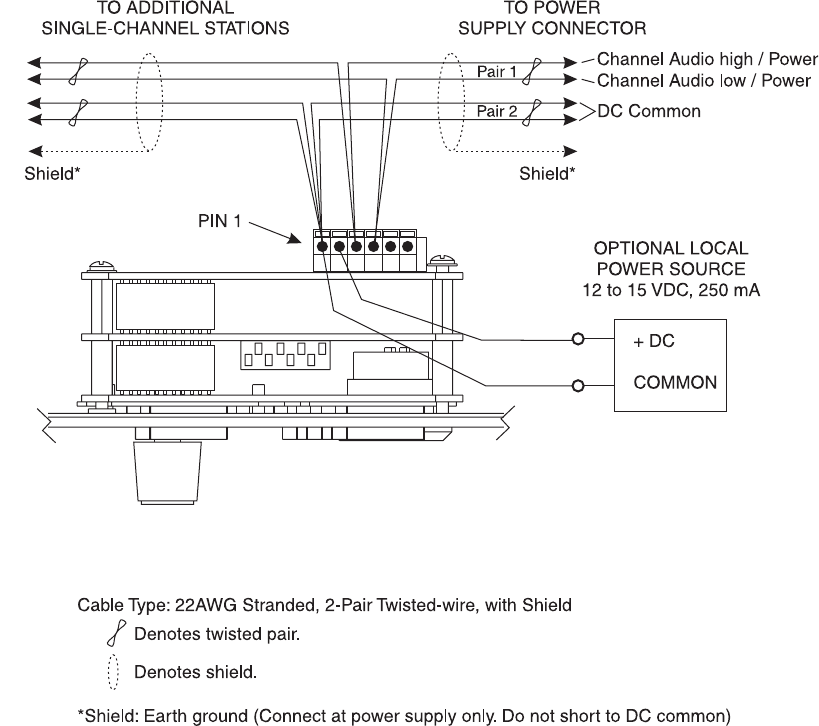 TO ADDITIONAL SINGLE-CHANNEL STATIONS

TO POWER SUPPLY CONNECTOR

Pair 1

Channel Audio high / Power

Channel Audio low / Power

Pair 2

DC Common

Shield*

Shield*

PIN 1

OPTIONAL LOCAL POWER SOURCE 12 to 15 VDC, 250 mA

+ DC

COMMON

Cable Type: 22AWG Stranded, 2-Pair Twisted-wire, with Shield

Denotes twisted pair.

Denotes shield.

*Shield: Earth ground (Connect at power supply only. Do not short to DC common)