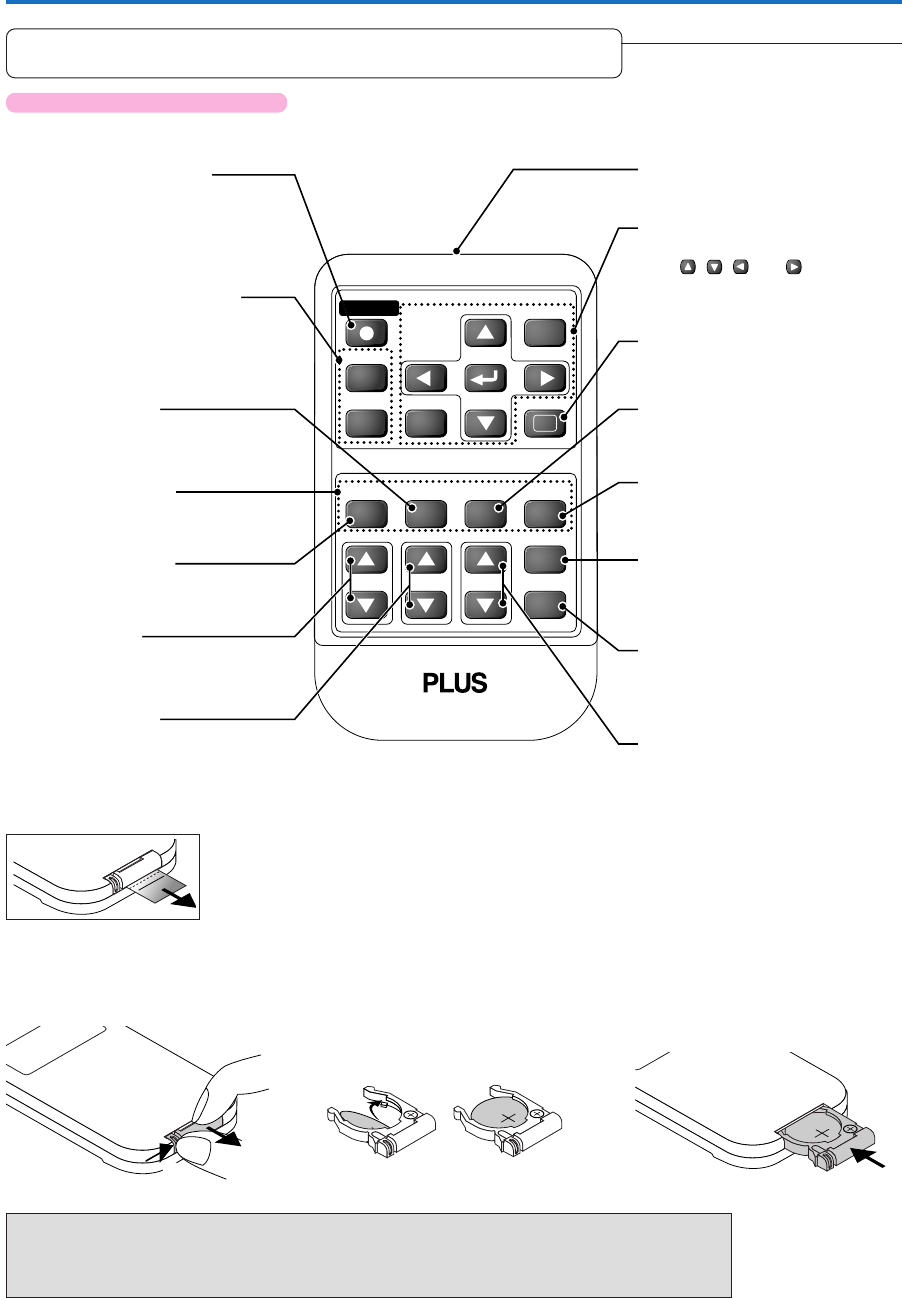 PLUS