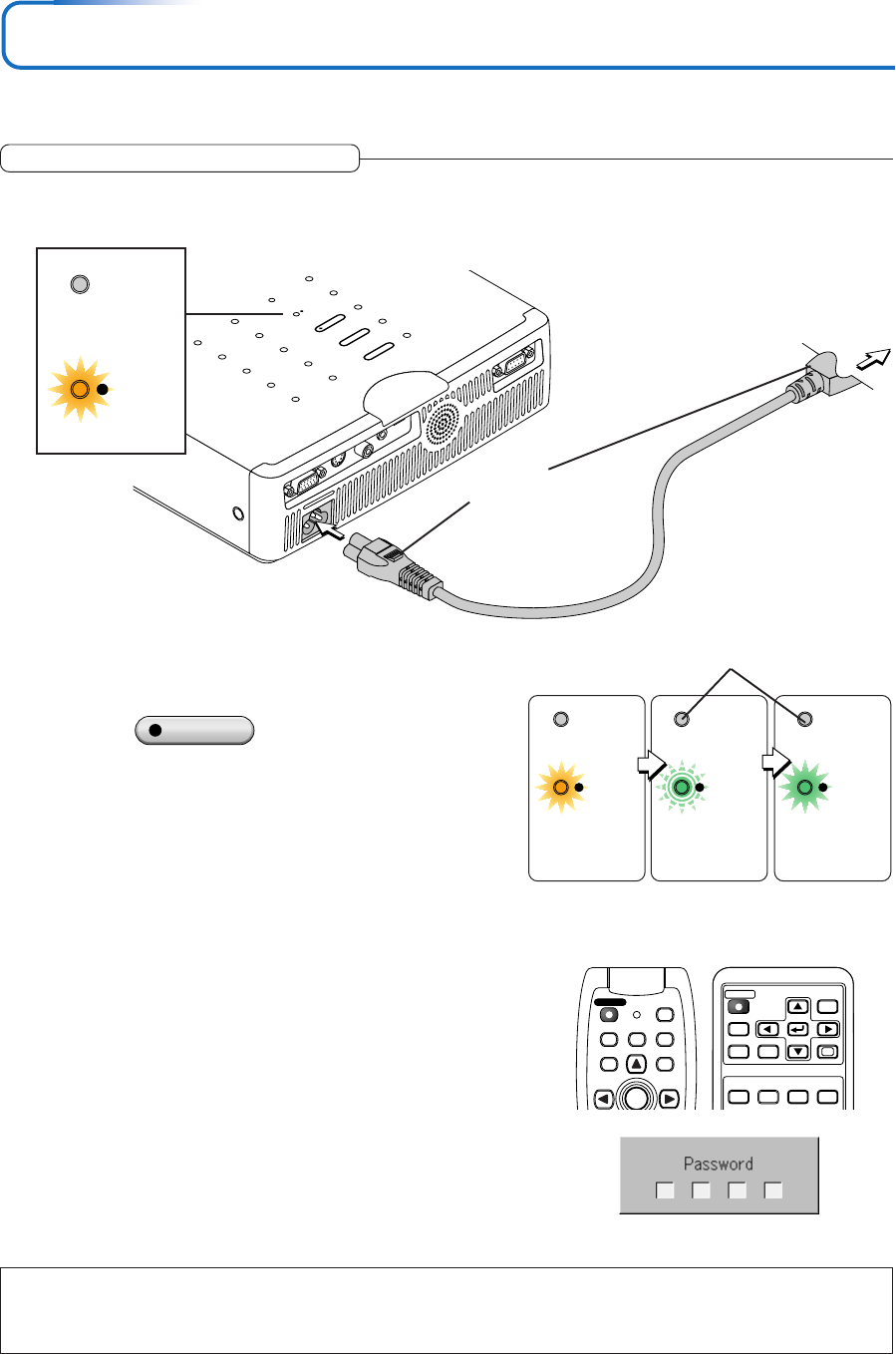 Password