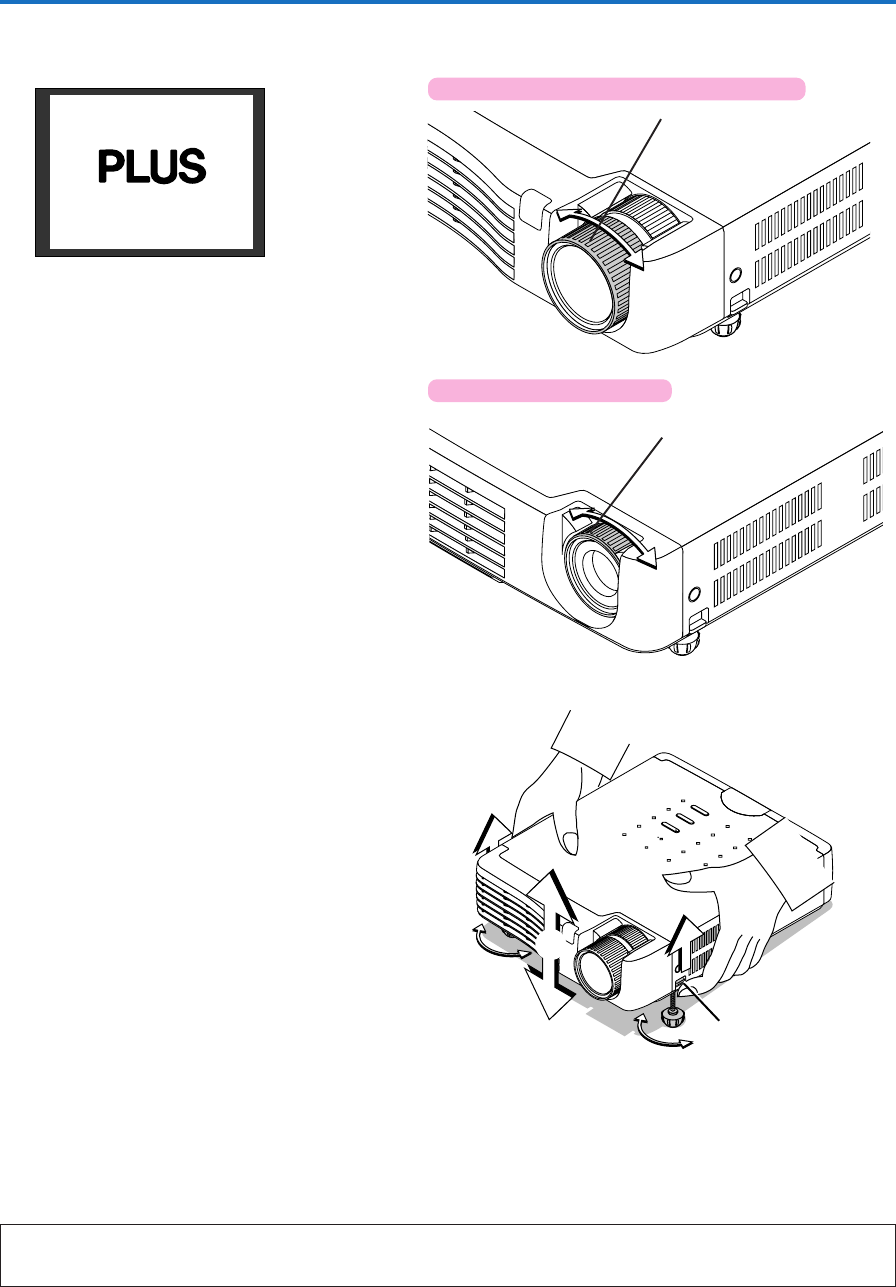 PLUS