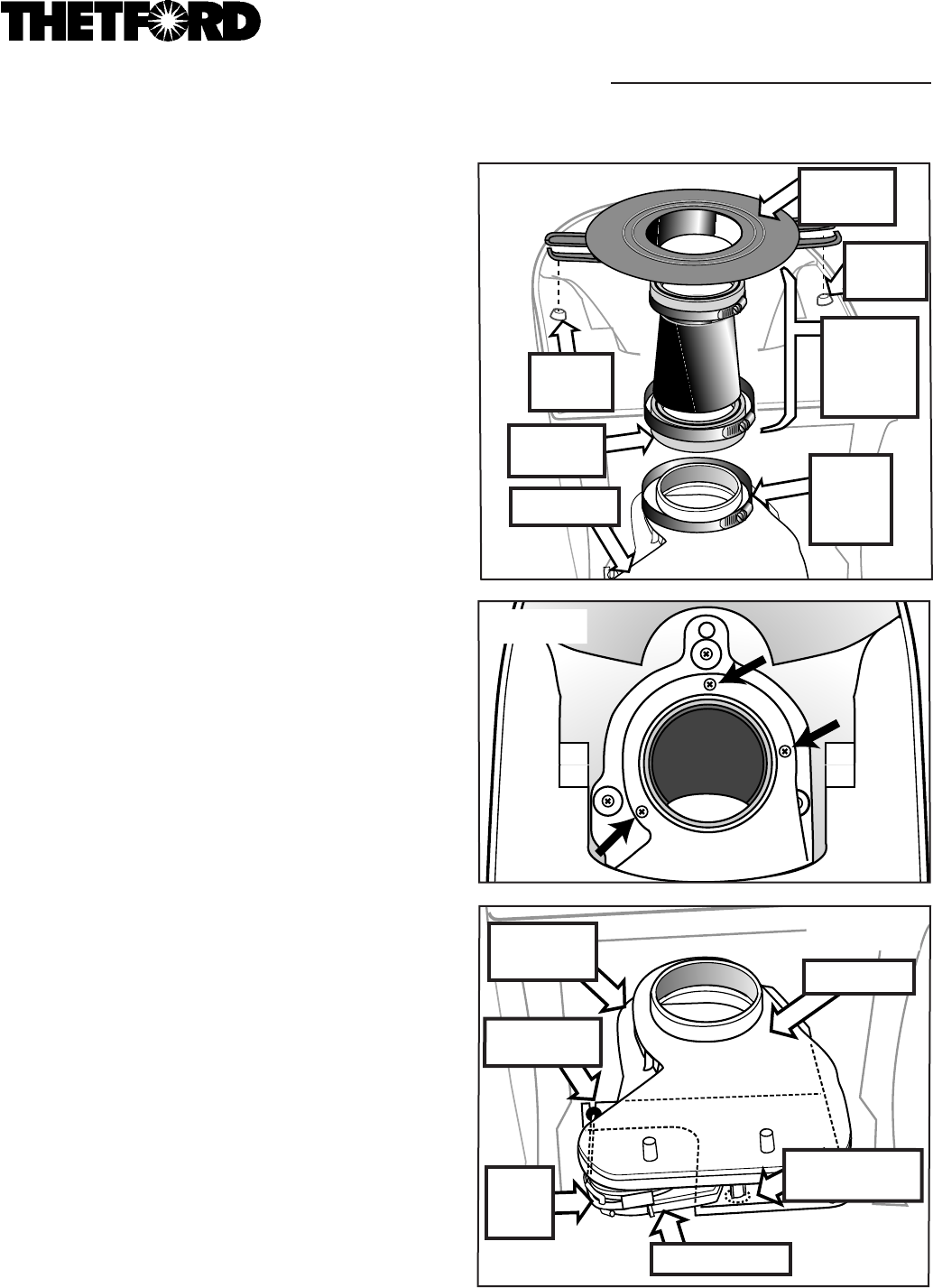 THETFORD