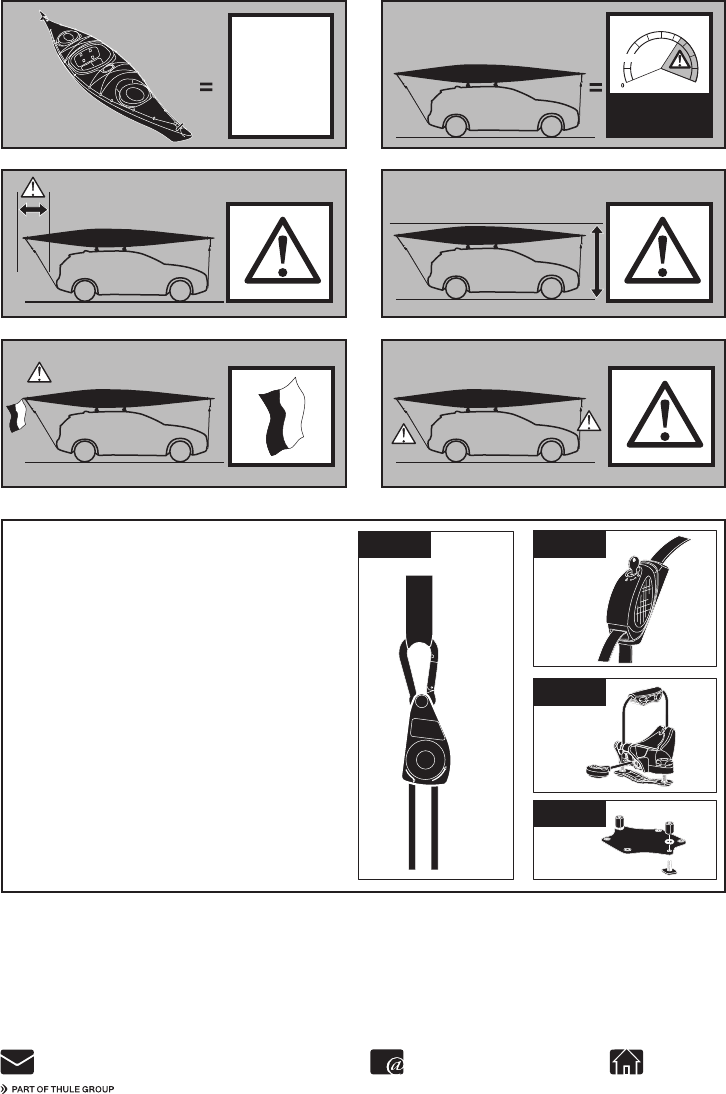 =

=

0

PART OF THULE GROUP