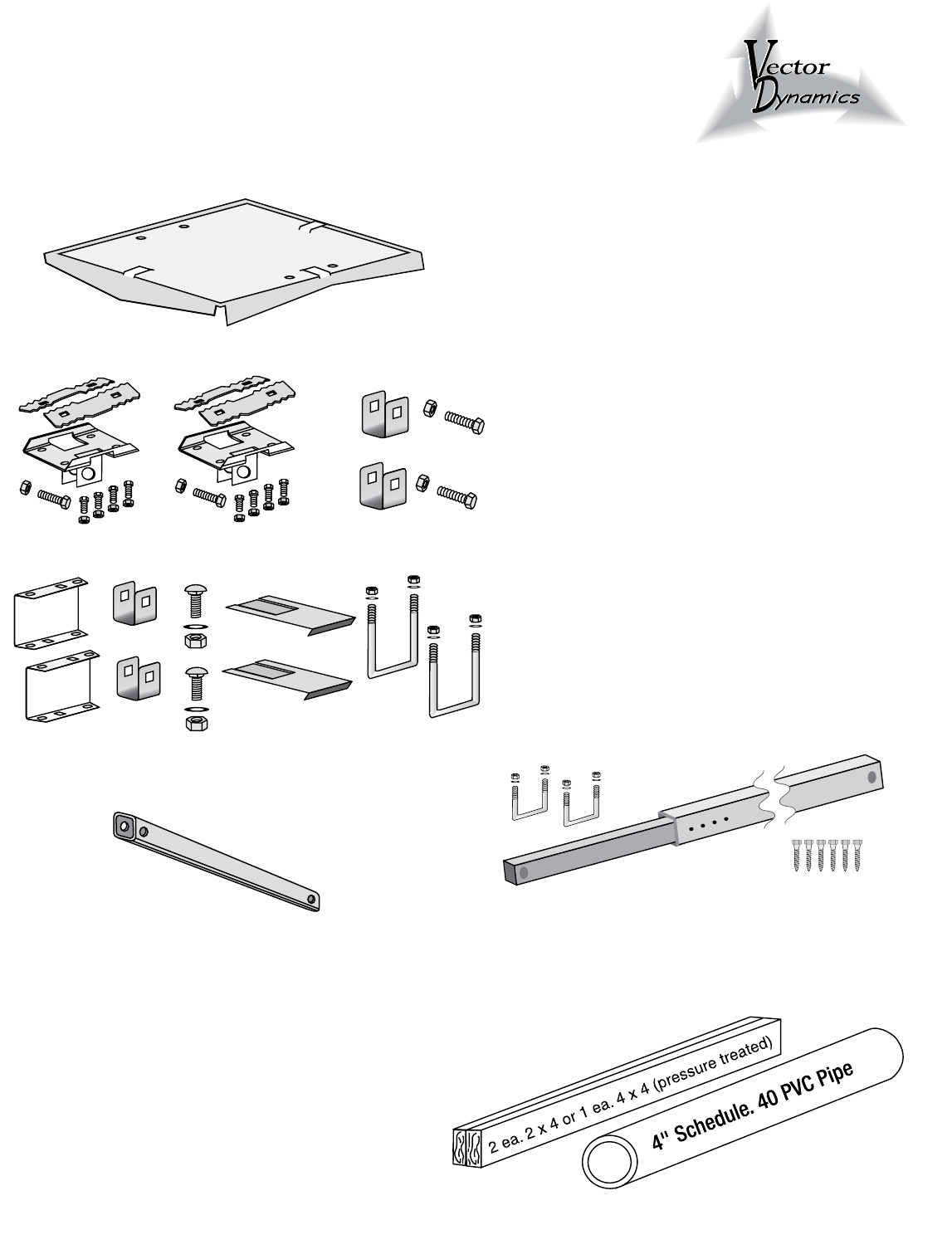 Vector Dynamics

2 ea. 2 x 4 or 1 ea. 4 x 4 (pressure treated)

4" Schedule. 40 PVC Pipe