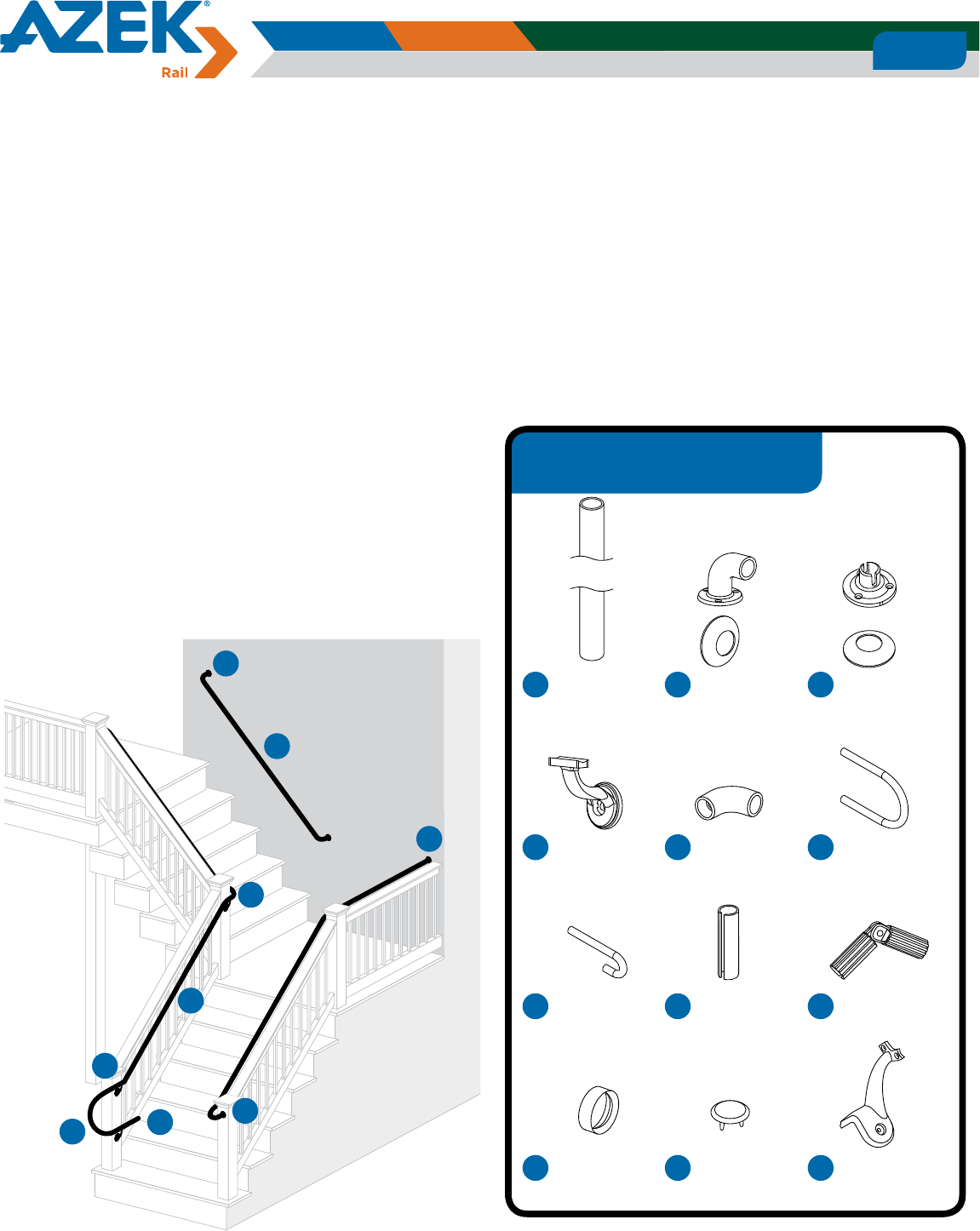 AZEK®
Rail