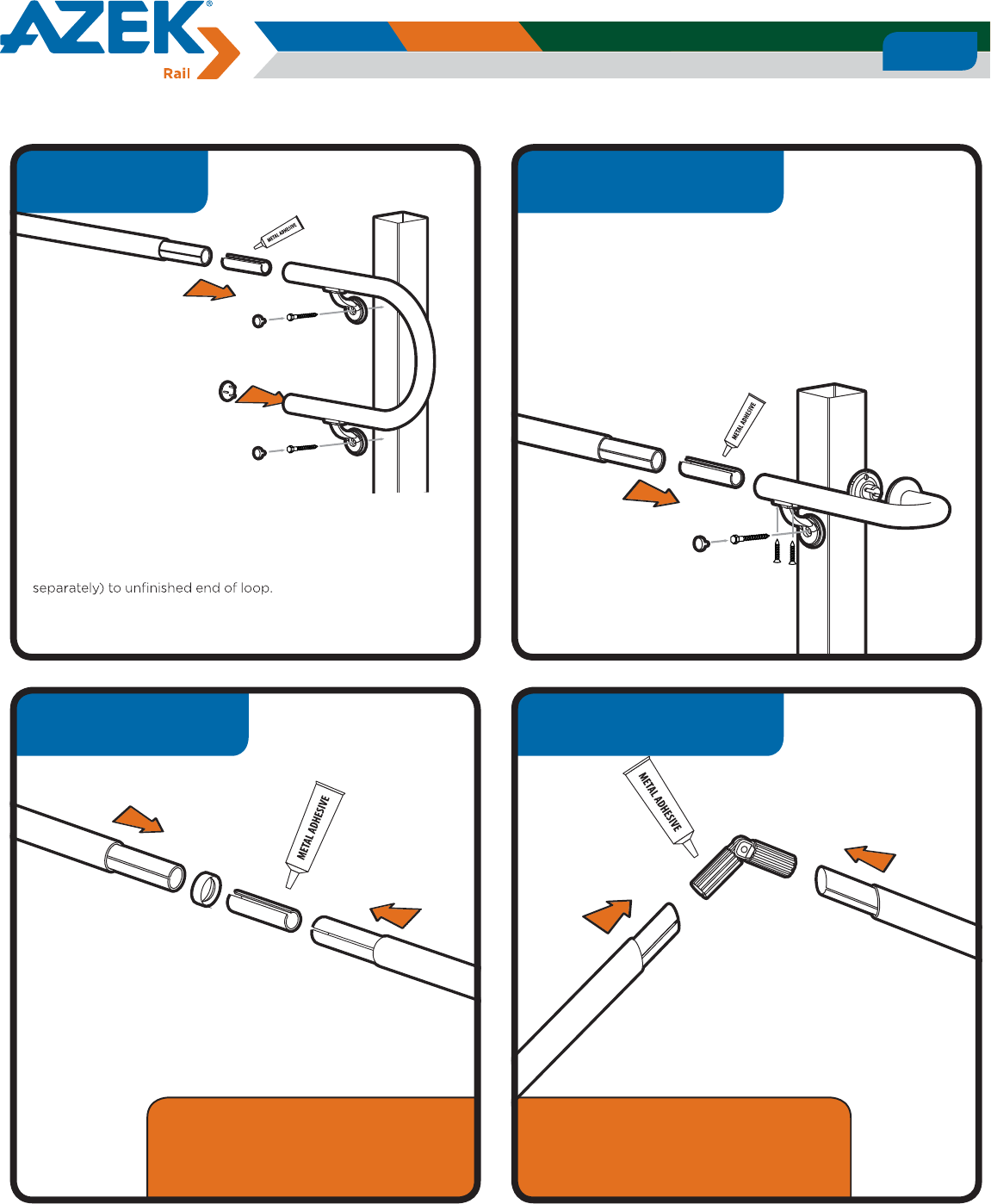 AZEK®
Rail

METAL ADHESIVE

separately) to unfinished end of loop.

METAL ADHESIVE

METAL ADHESIVE

METAL ADHESIVE