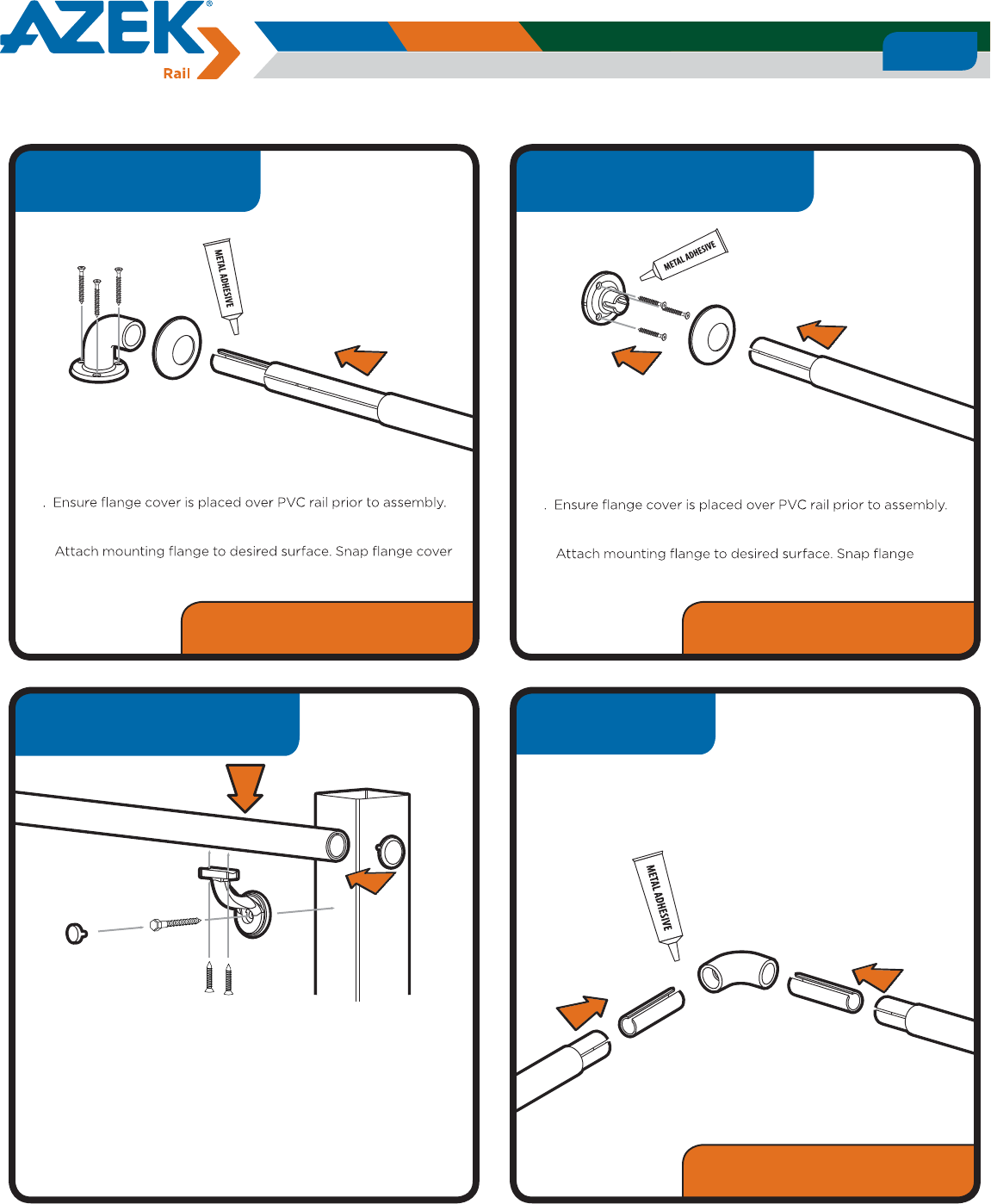 AZEK®
Rail

METAL ADHESIVE

. Ensure flange cover is placed over PVC rail prior to assembly.

Attach mounting flange to desired surface. Snap flange cover

METAL ADHESIVE

. Ensure flange cover is placed over PVC rail prior to assembly.

Attach mounting flange to desired surface. Snap flange

METAL ADHESIVE