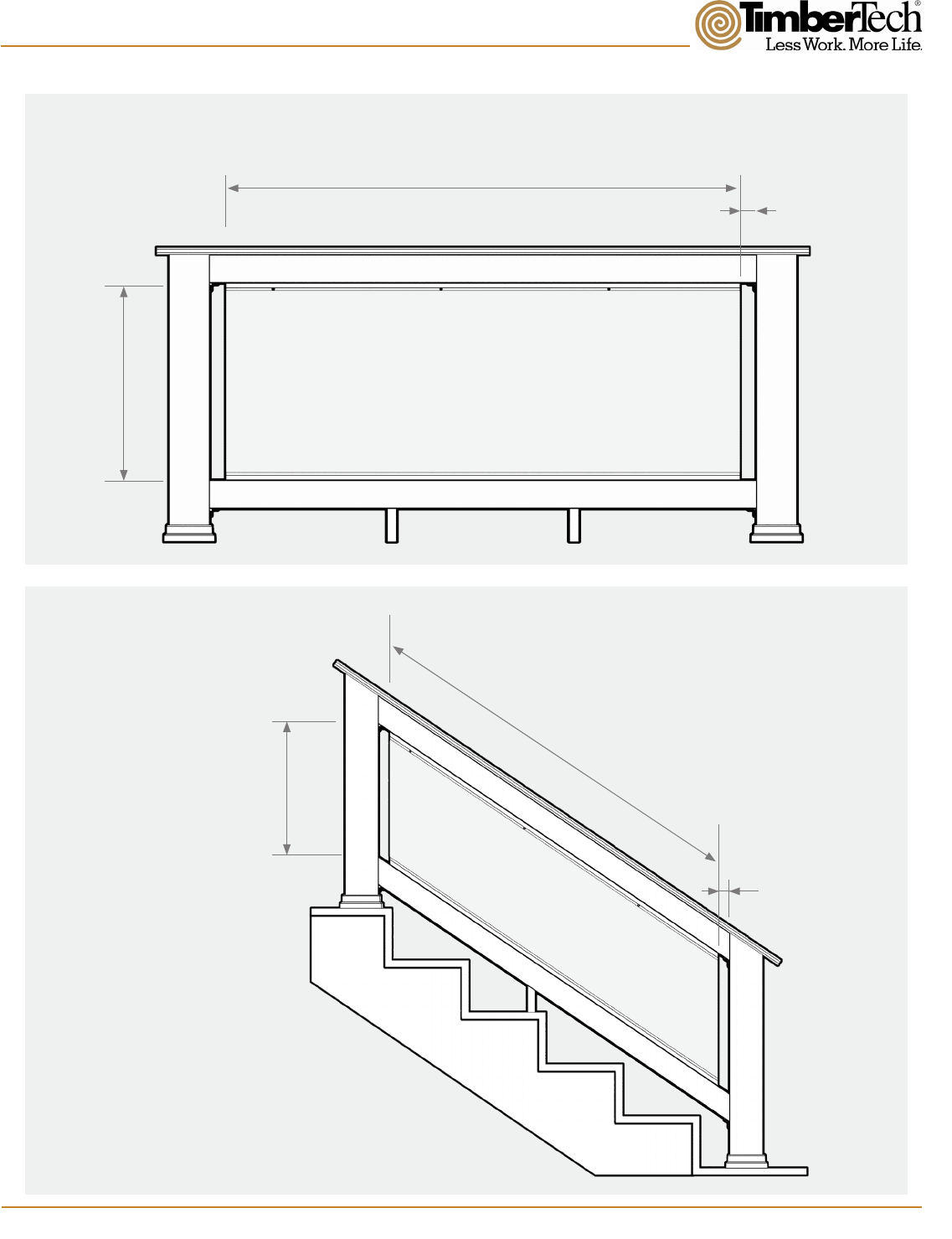 TimberTech®
Less Work. More Life.