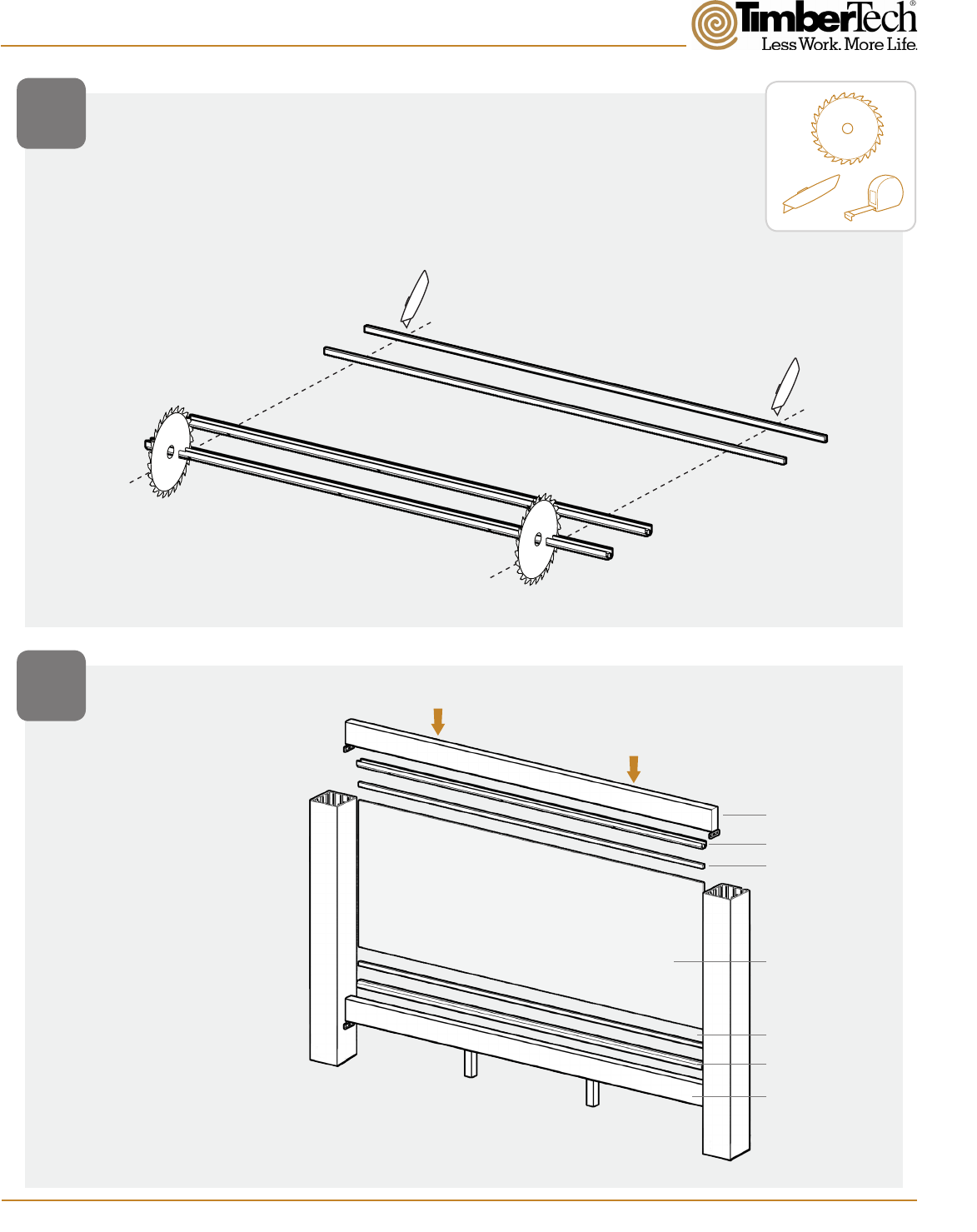 TimberTech®
Less Work. More Life.