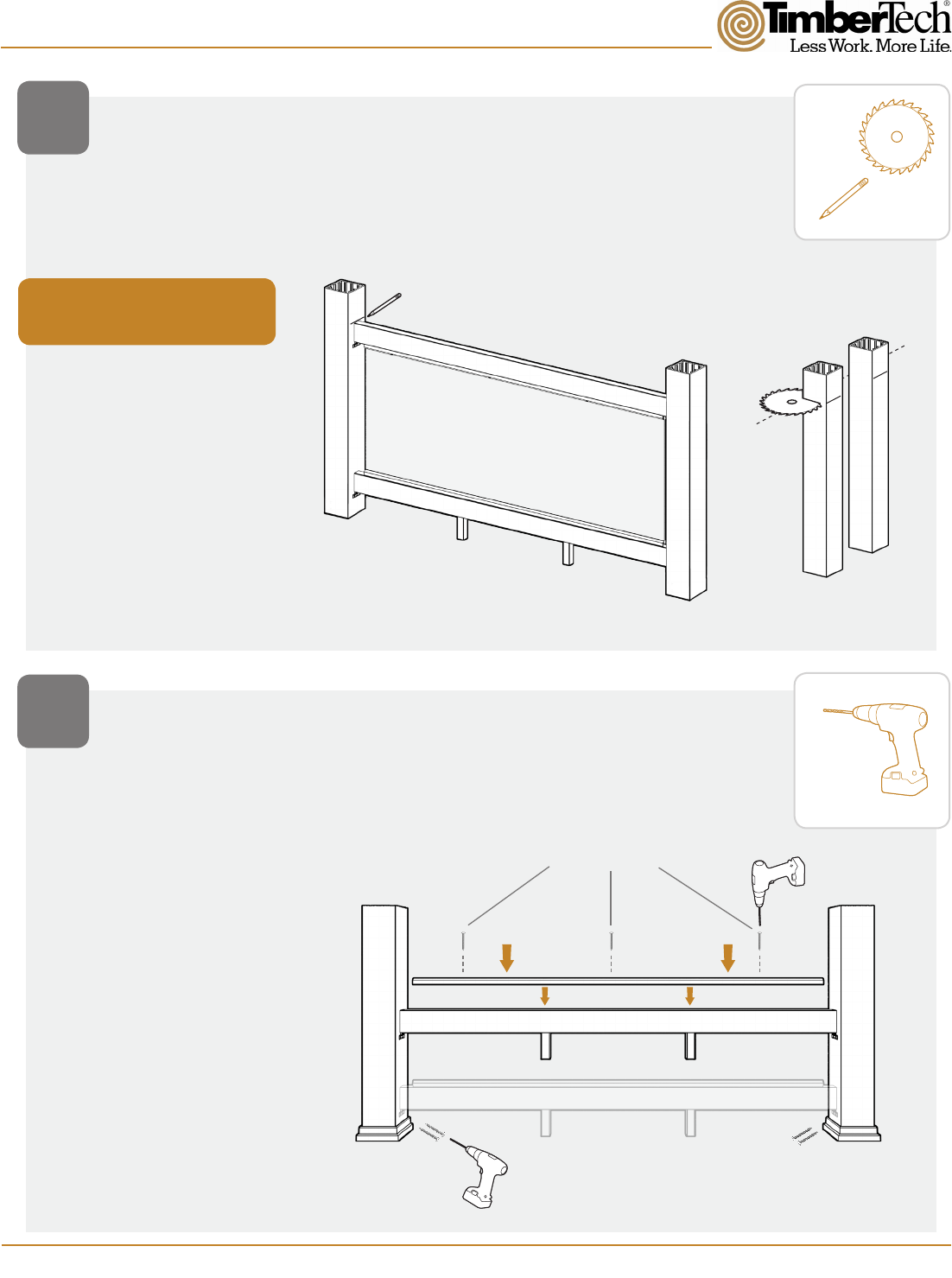 TimberTech®
Less Work. More Life.