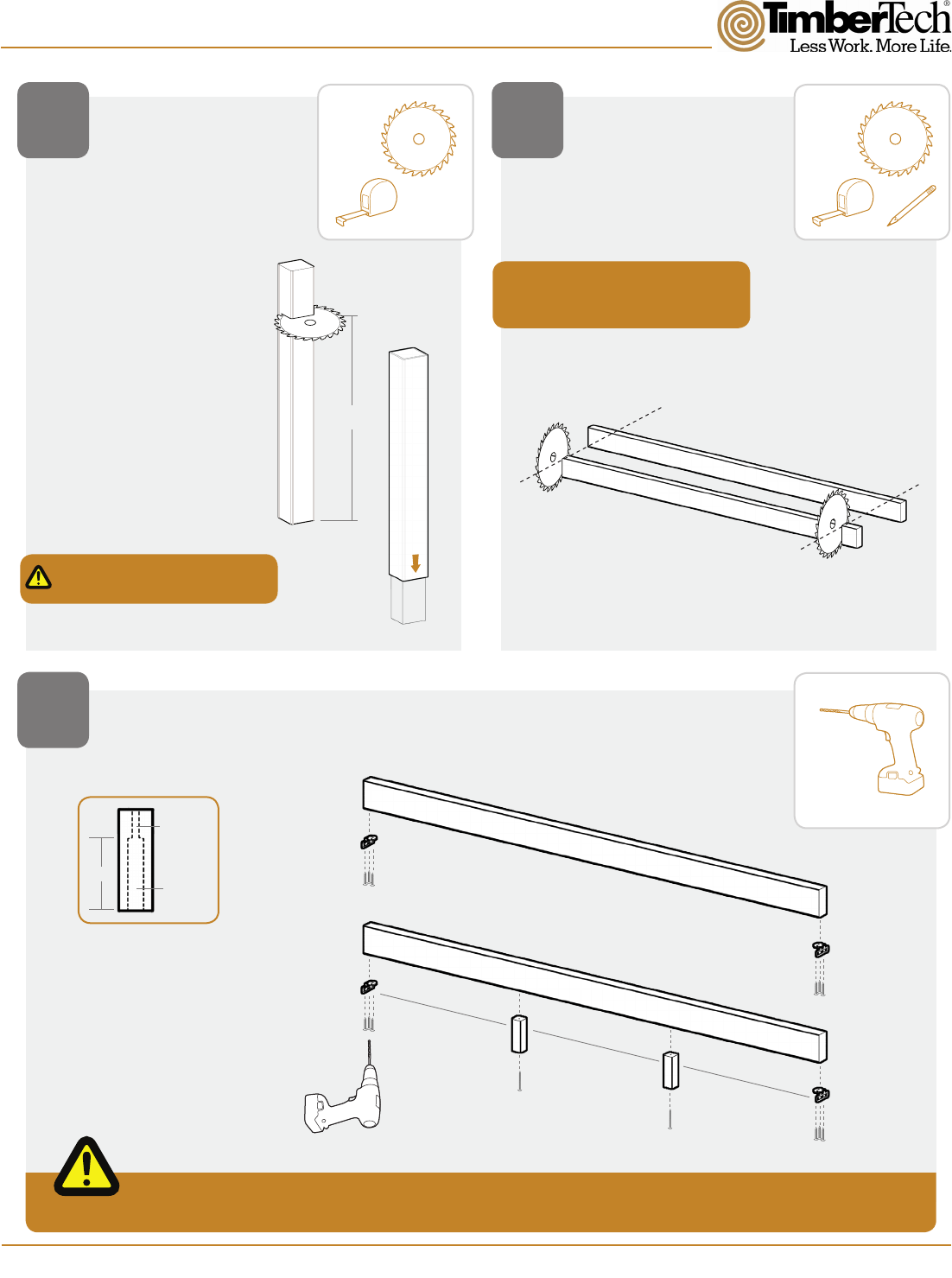 TimberTech®
Less Work. More Life.