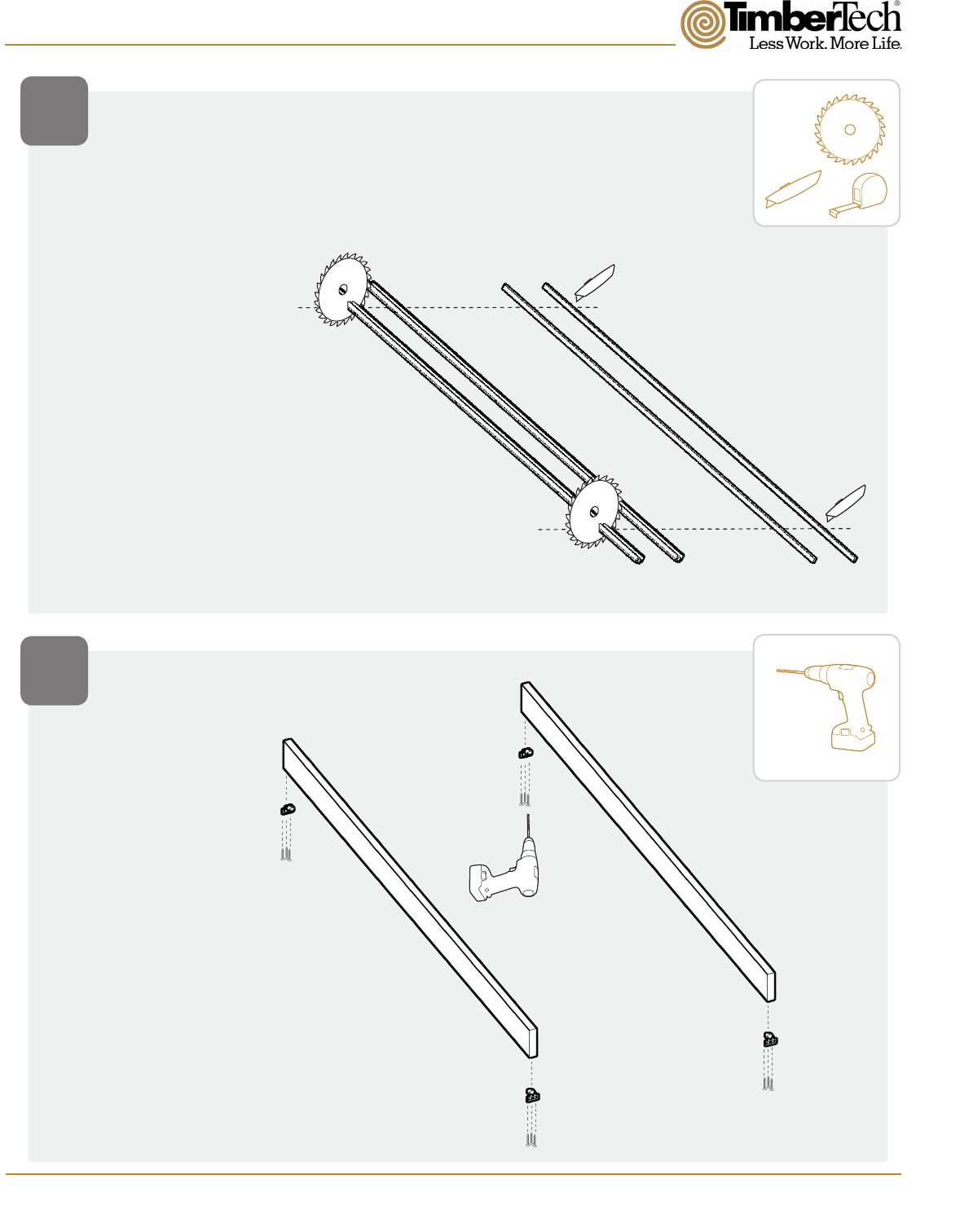 TimberTech®
Less Work. More Life.