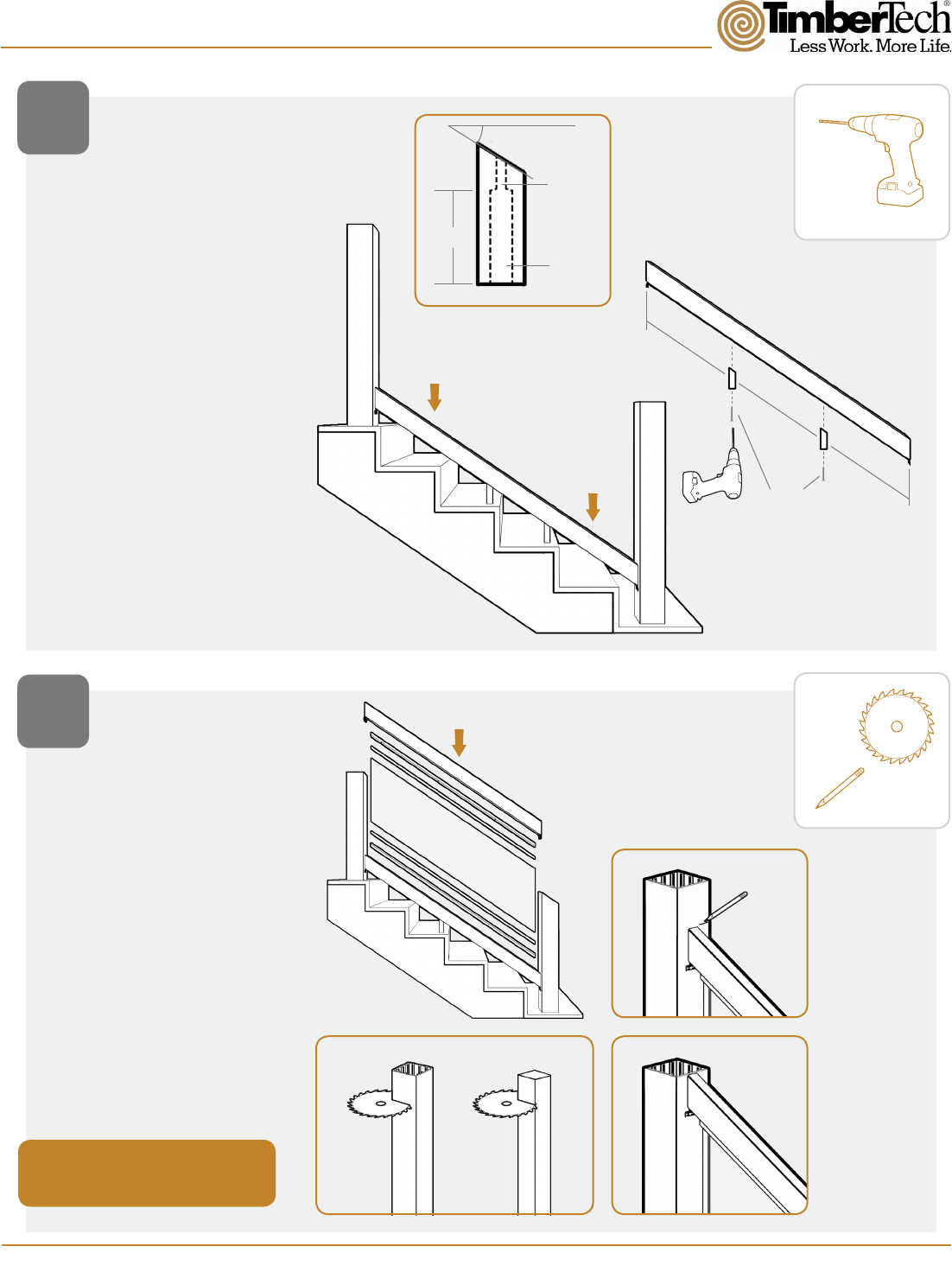 TimberTech®
Less Work. More Life.