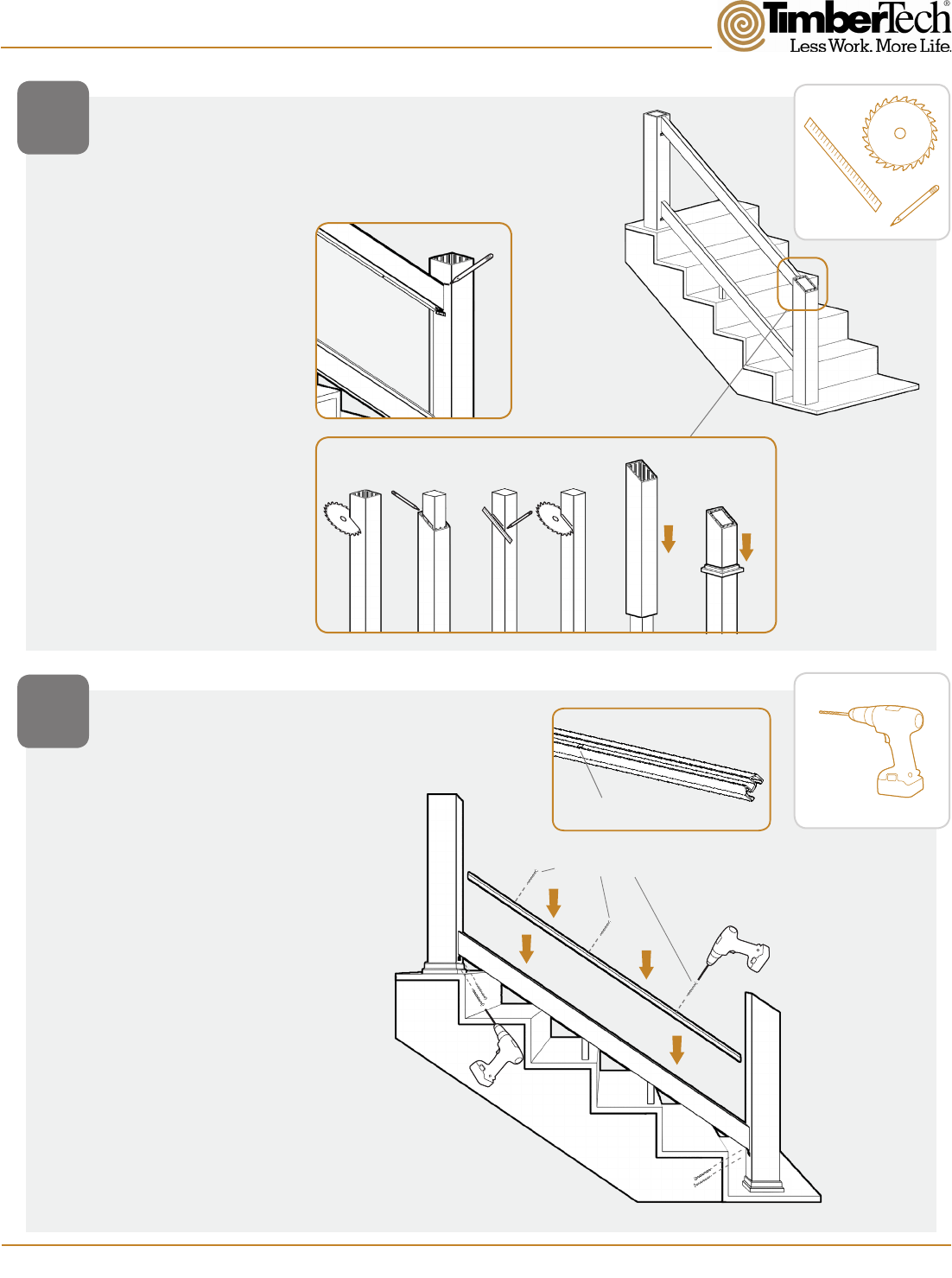 TimberTech®
Less Work. More Life.