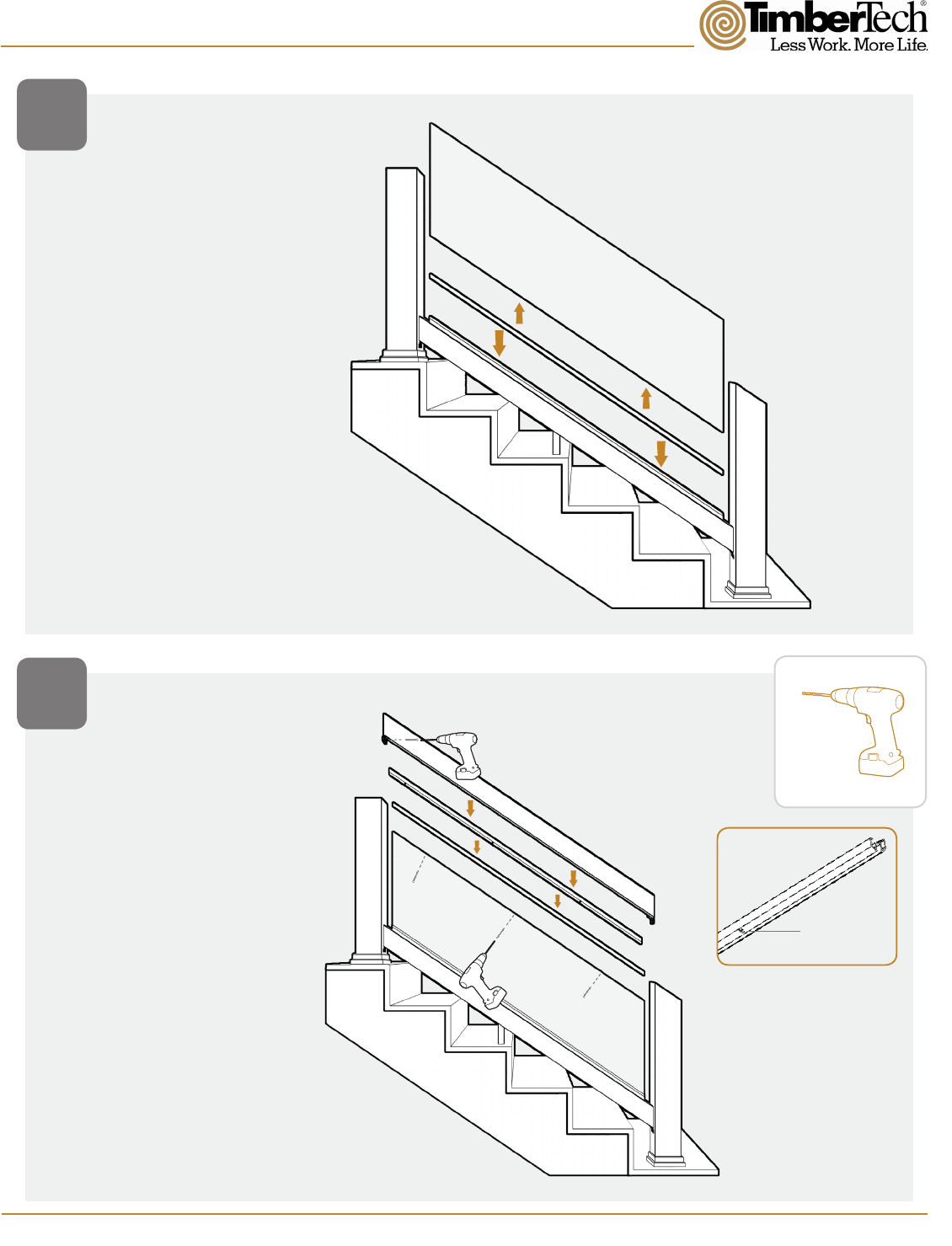 TimberTech®
Less Work. More Life.