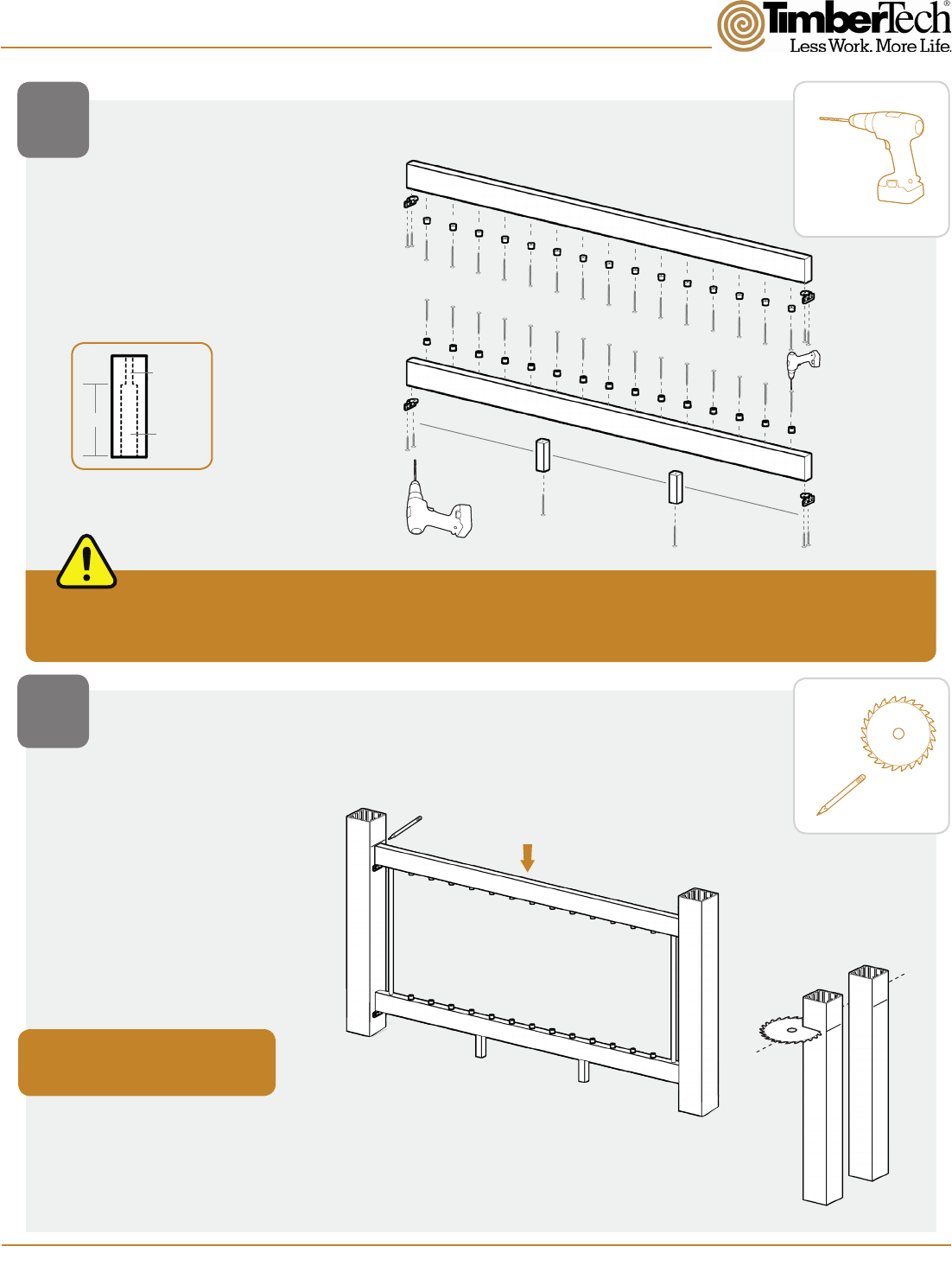 TimberTech®
Less Work. More Life.