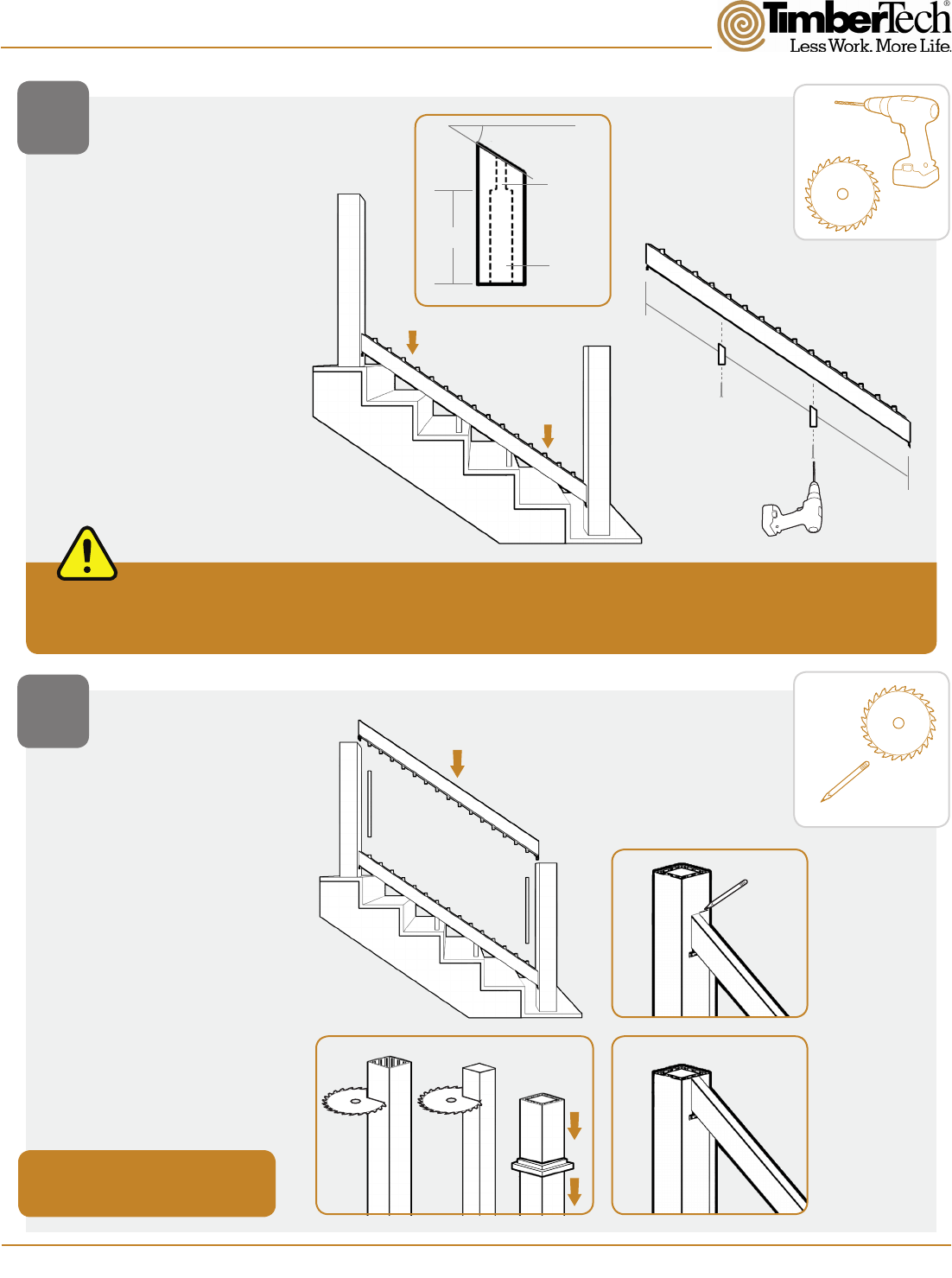 TimberTech®
Less Work. More Life.