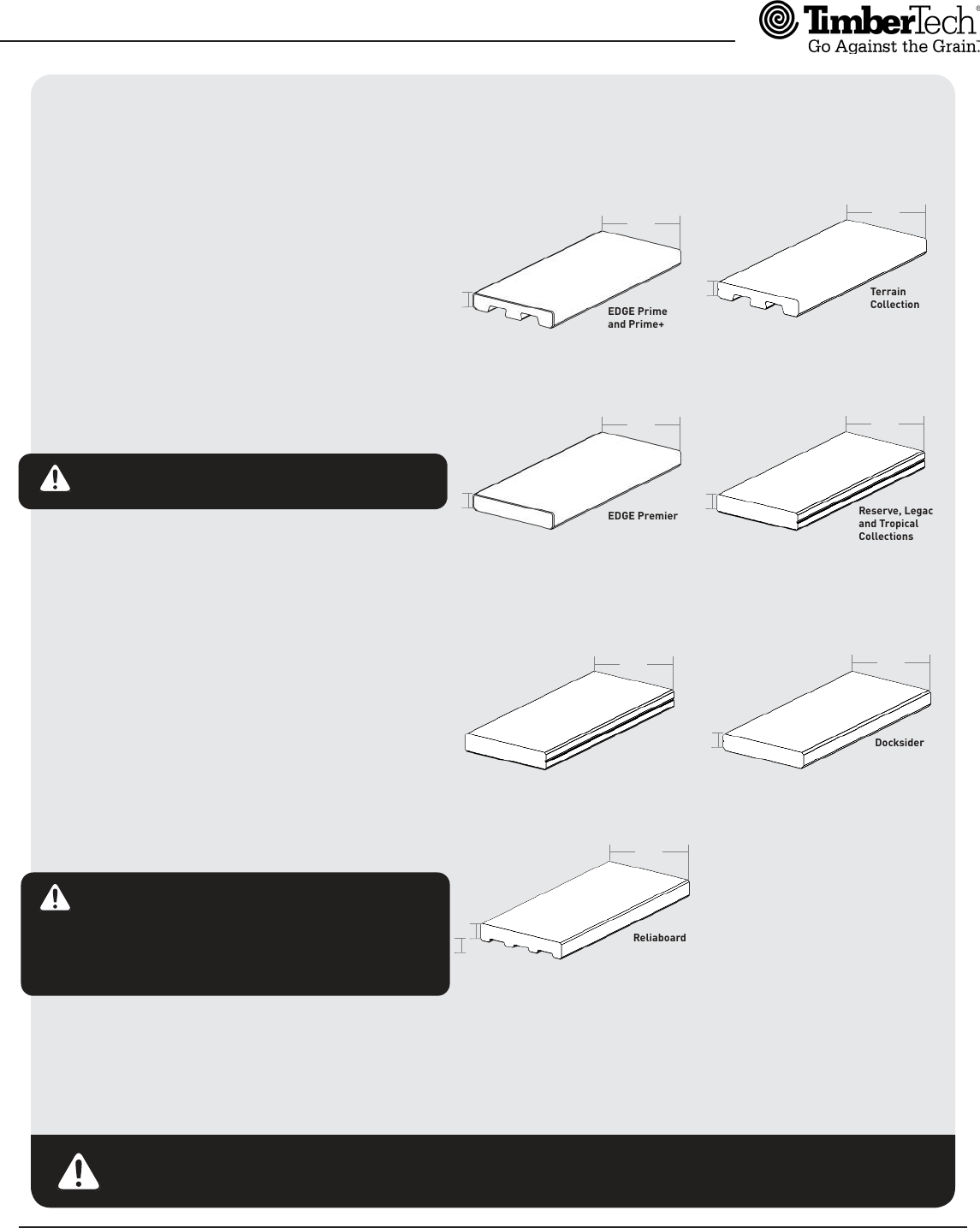 TimberTech®
Go Against the Grain.™

EDGE Prime and Prime+

Terrain Collection

EDGE Premier

Reserve, Legac and Tropical Collections

Docksider

Reliaboard